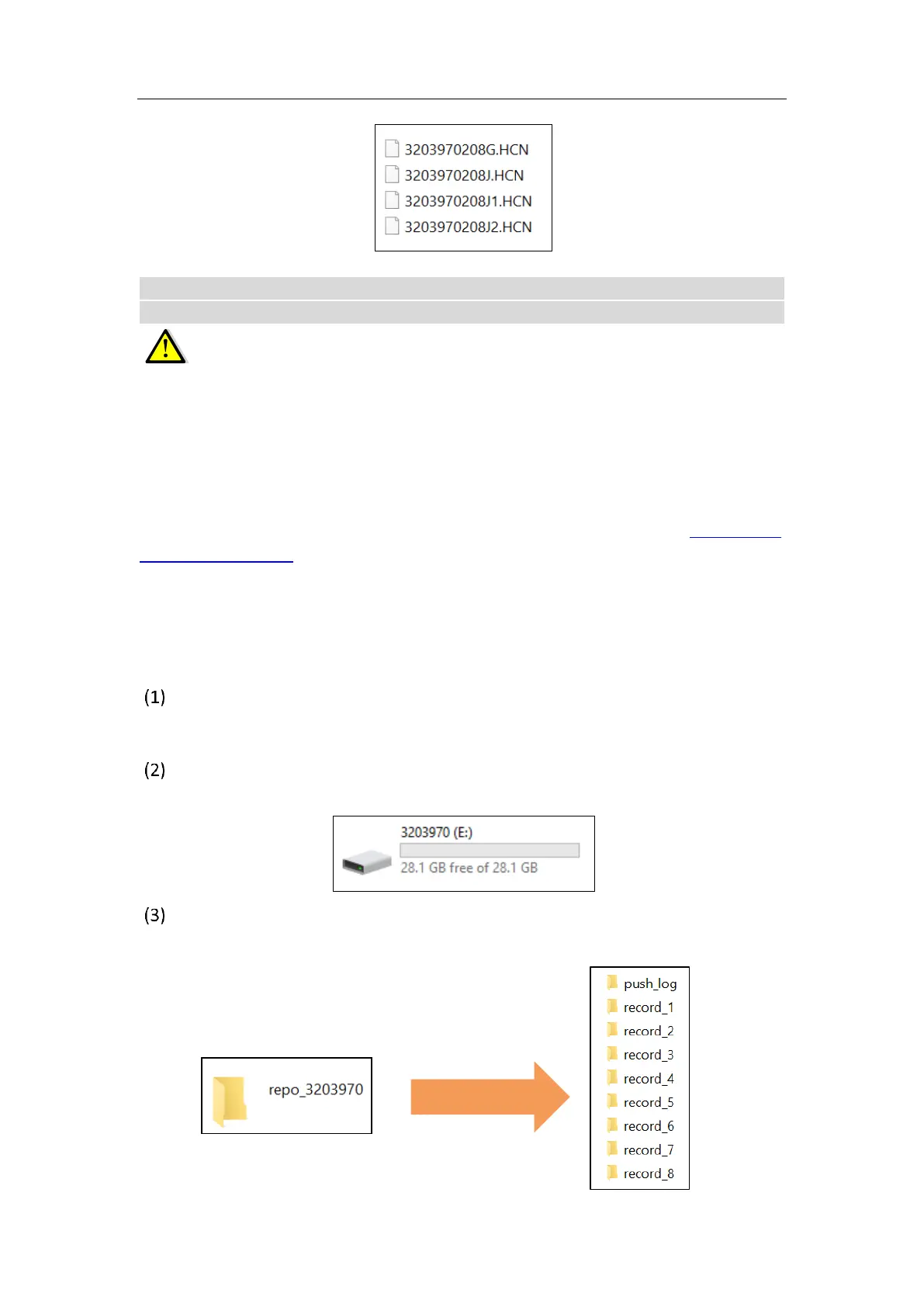 3203970208G.HCN
3203970208J.HCN
3203970208J1.HCN
3203970208J2.HCN

(1)

(2)

3203970 (E:)
28.1 GB free of 28.1 GB

(3)

repo_3203970

push_log
record_1
record_2
record_3
record_4
record_5
record_6
record_7
record_8