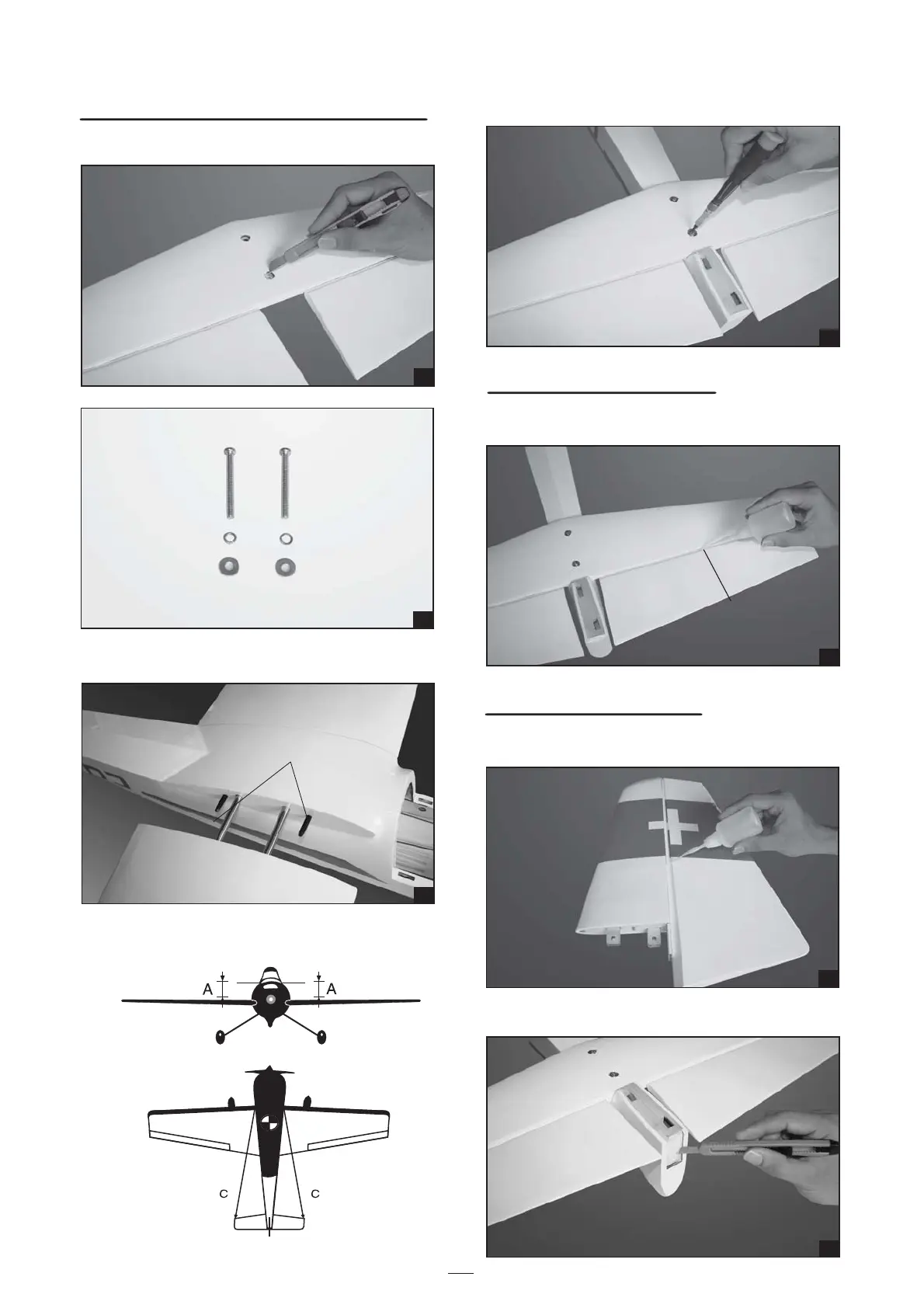 A A

C C