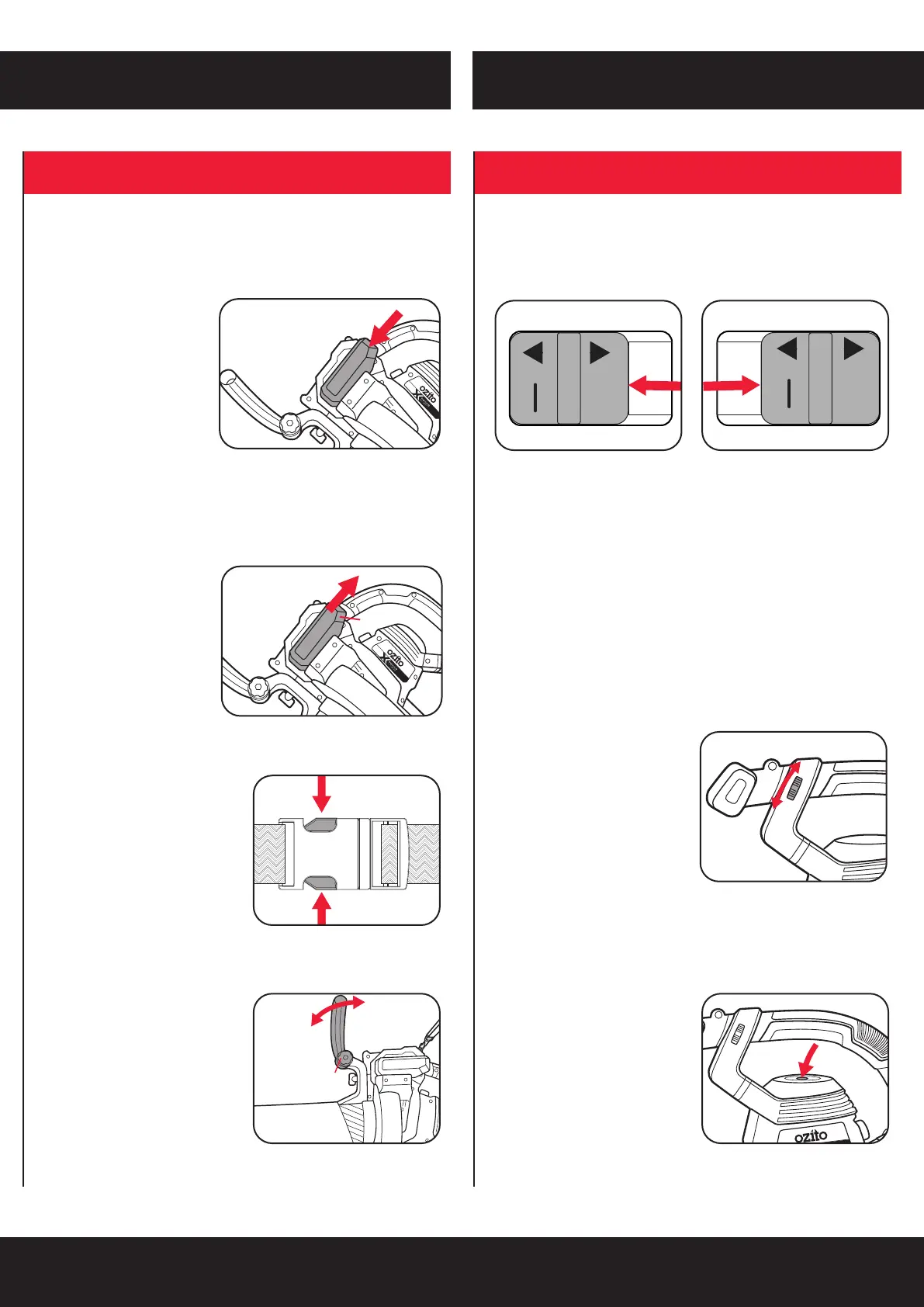 ozito
X

ozito
X

ozito