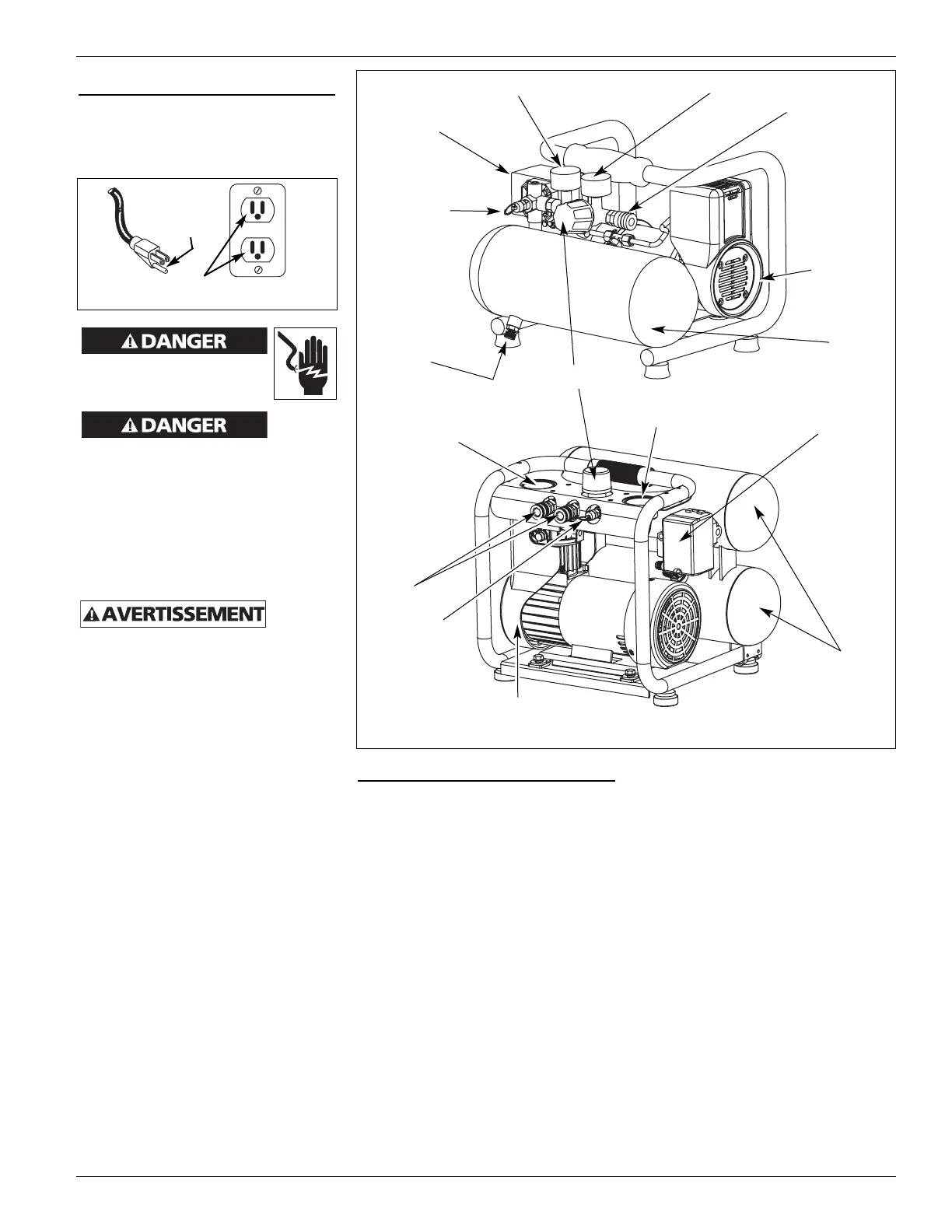 DANGER

DANGER

AVERTISSEMENT