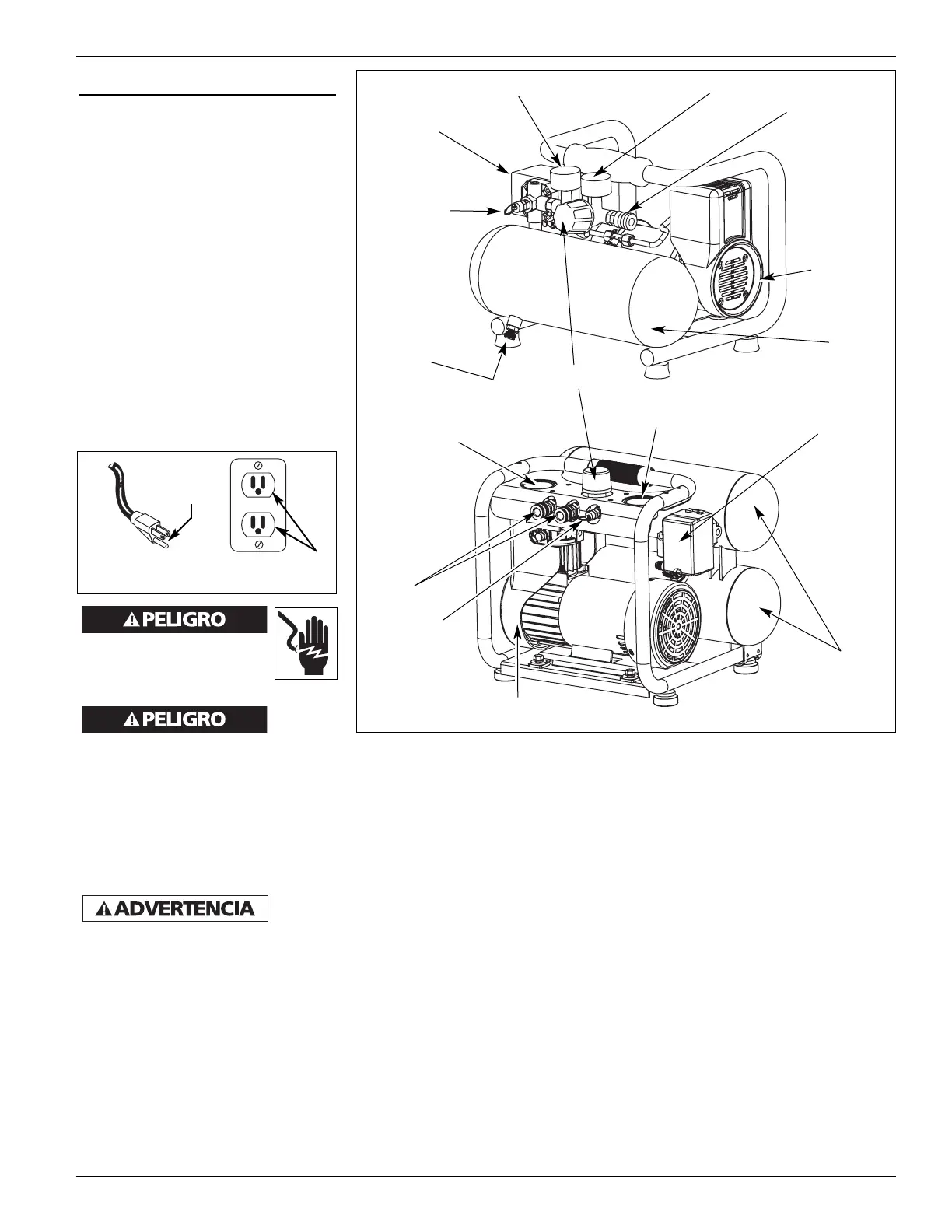 PELIGRO

PELIGRO

ADVERTENCIA