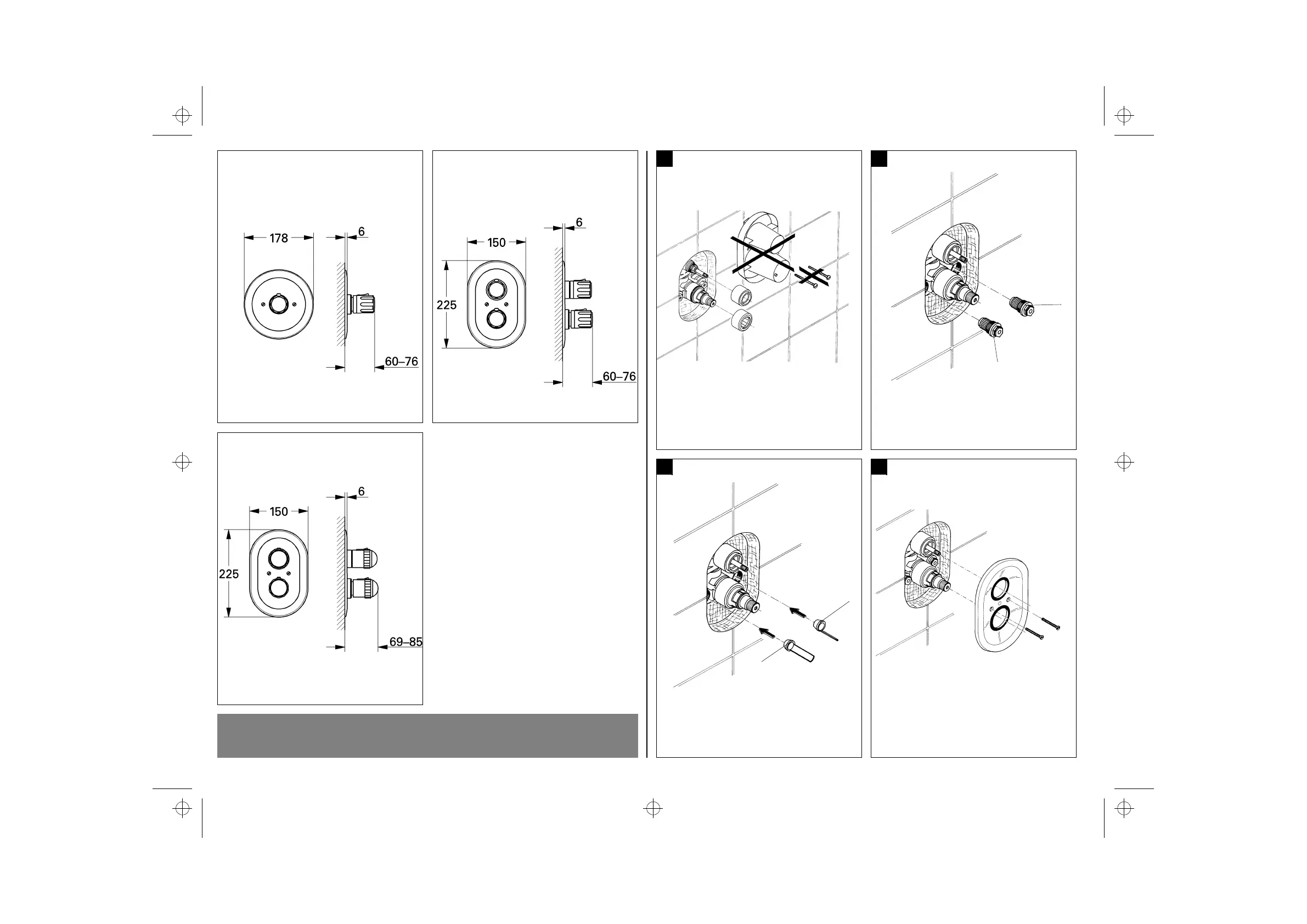 178

6

60–76

150

6

225

60–76

150

6

225

69–85