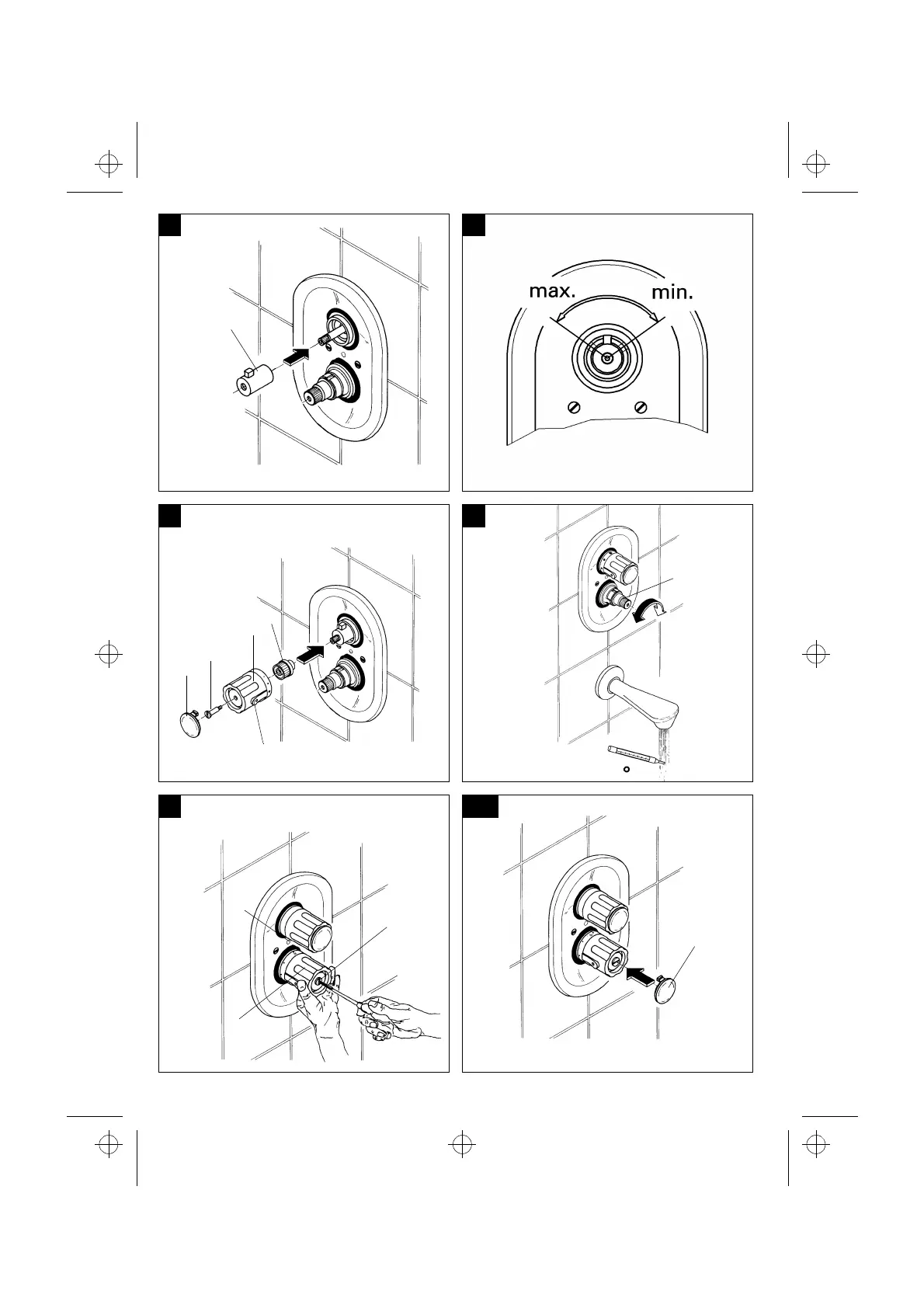 max.

min.