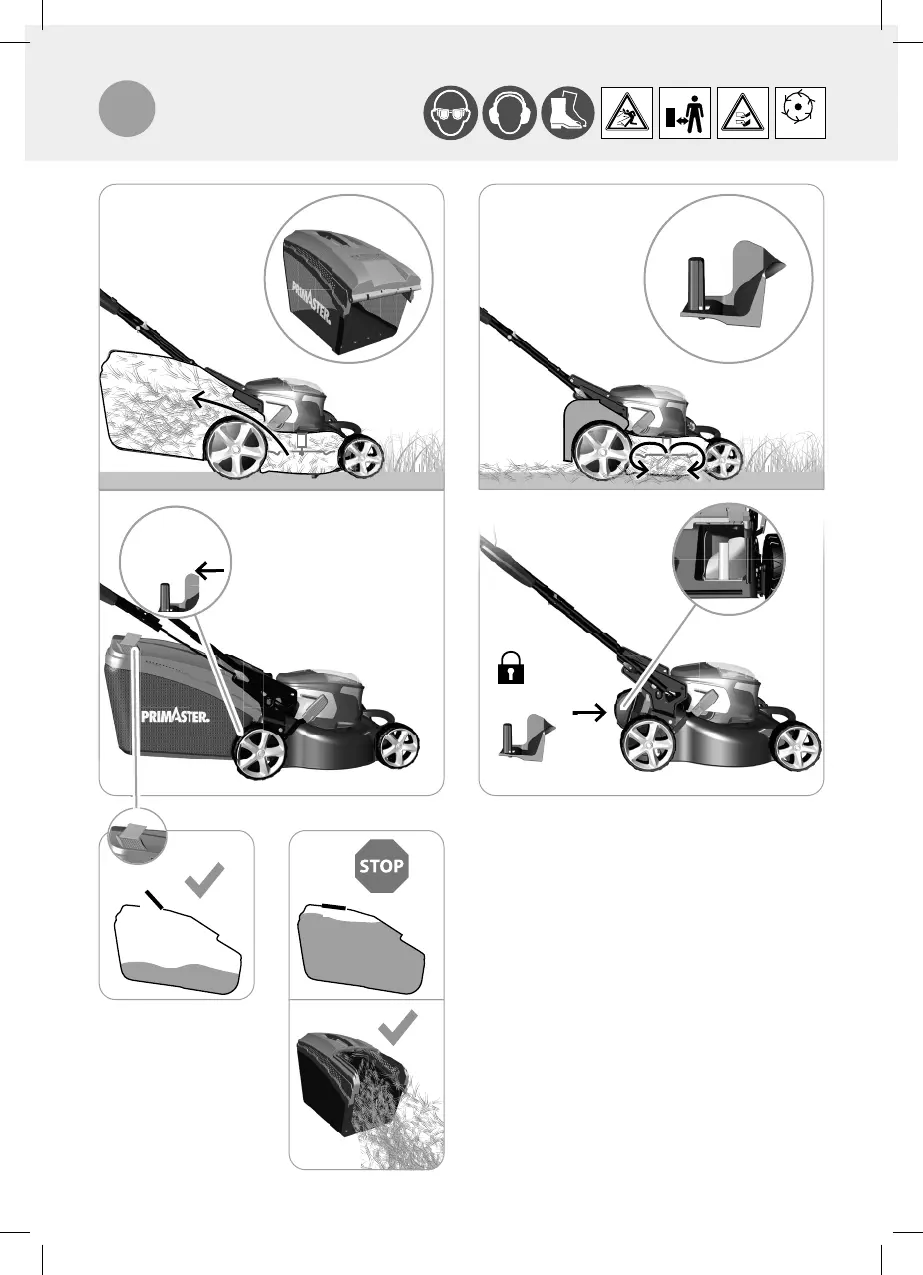 PRIMASTER

PRIMASTER

STOP