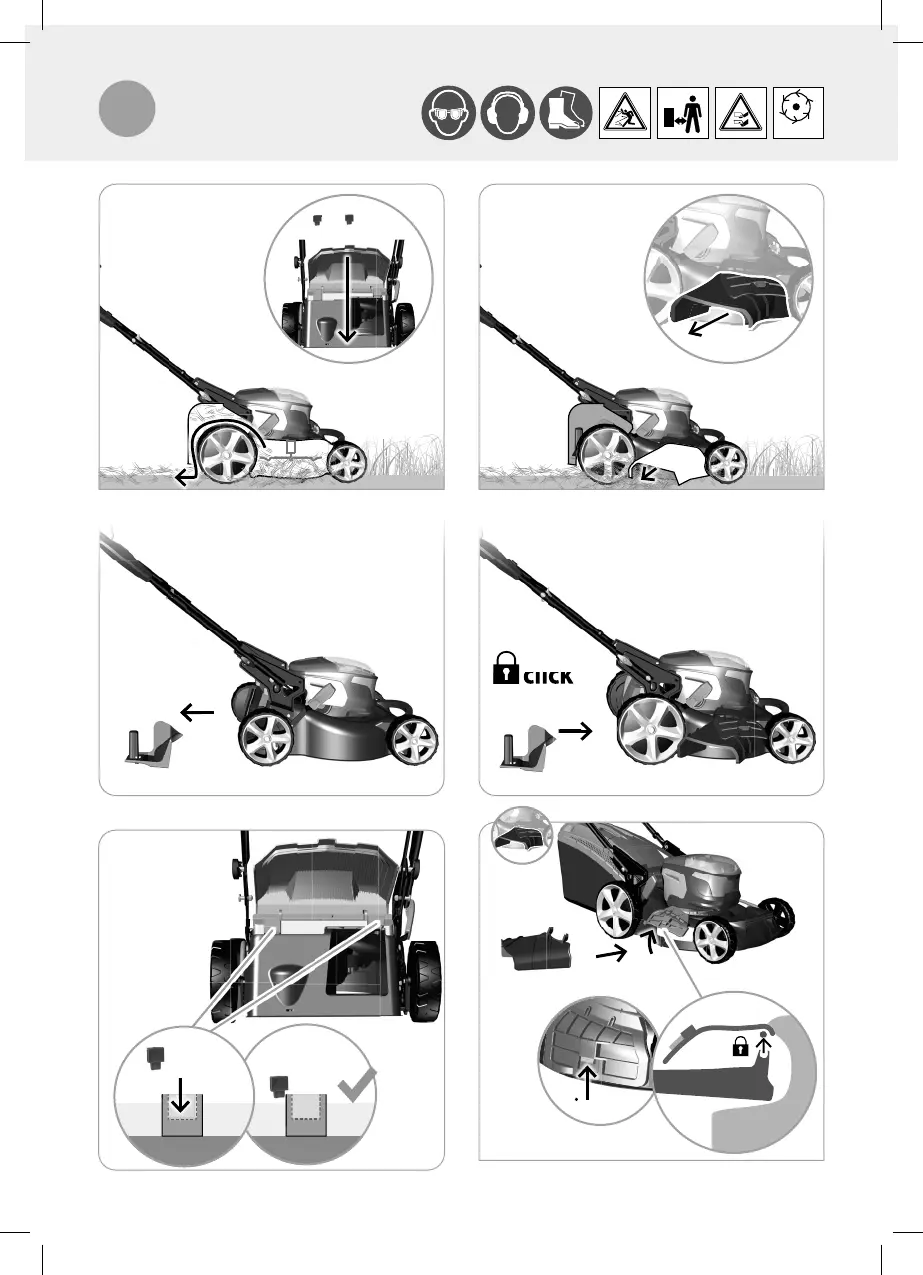 CLICK