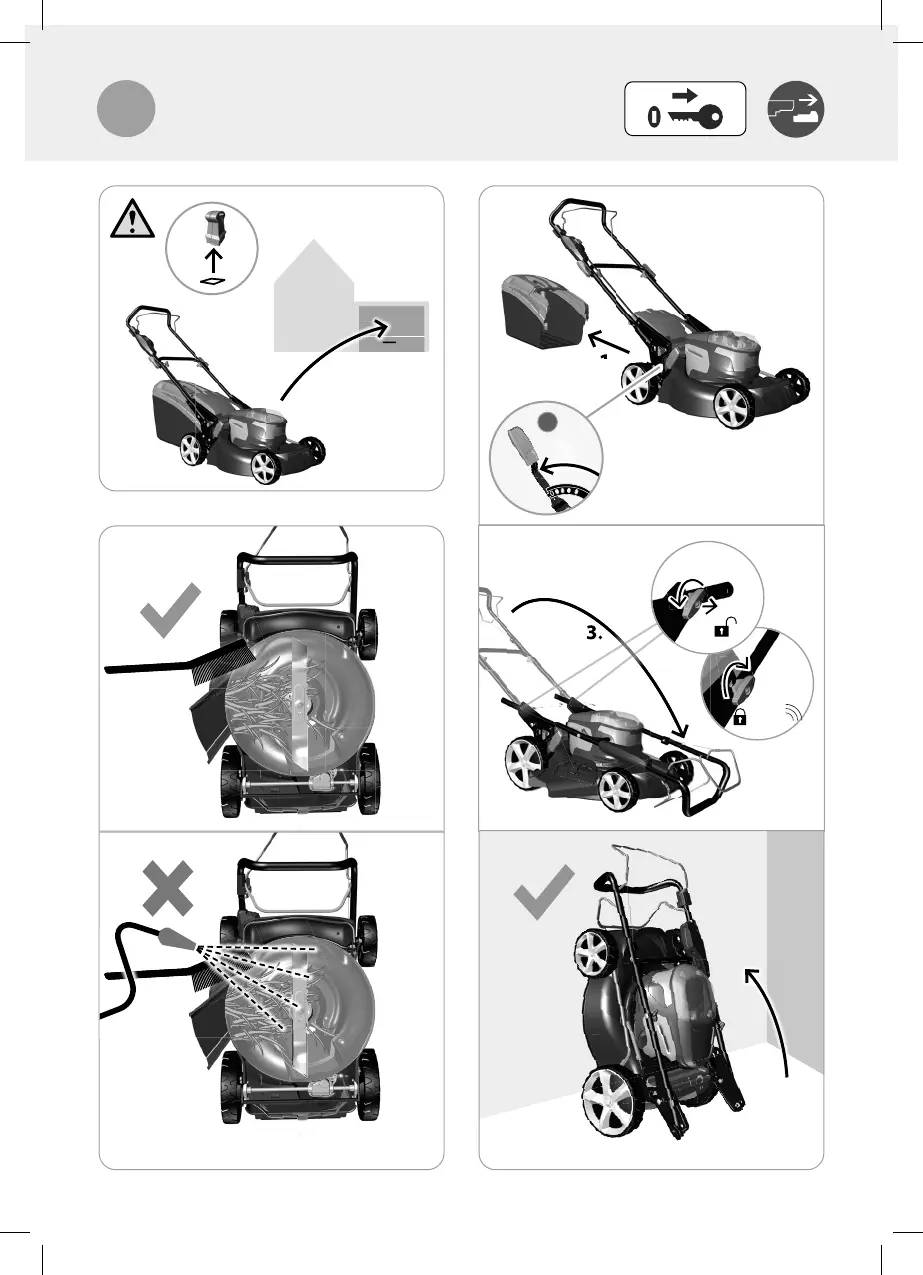 0

3.