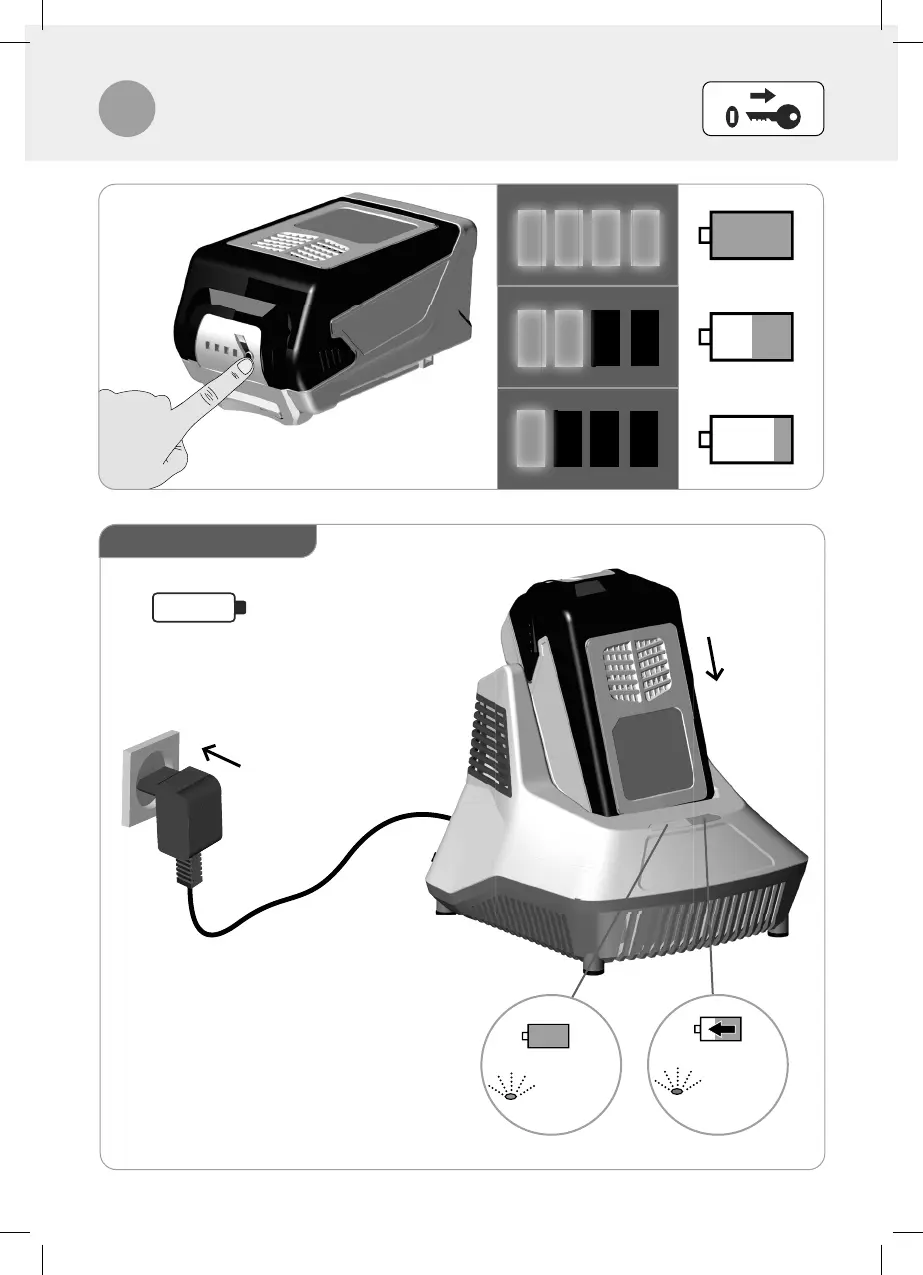 0