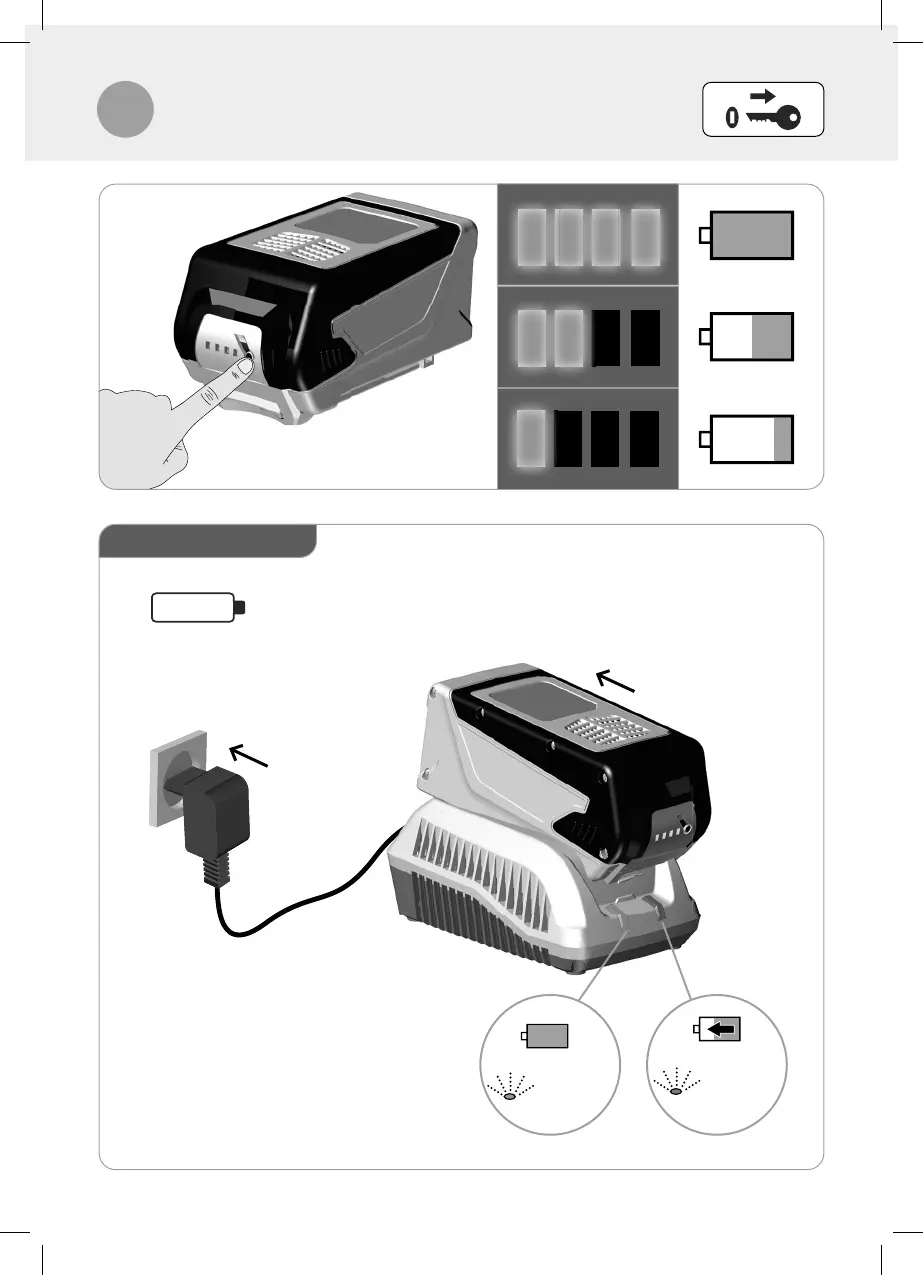 0