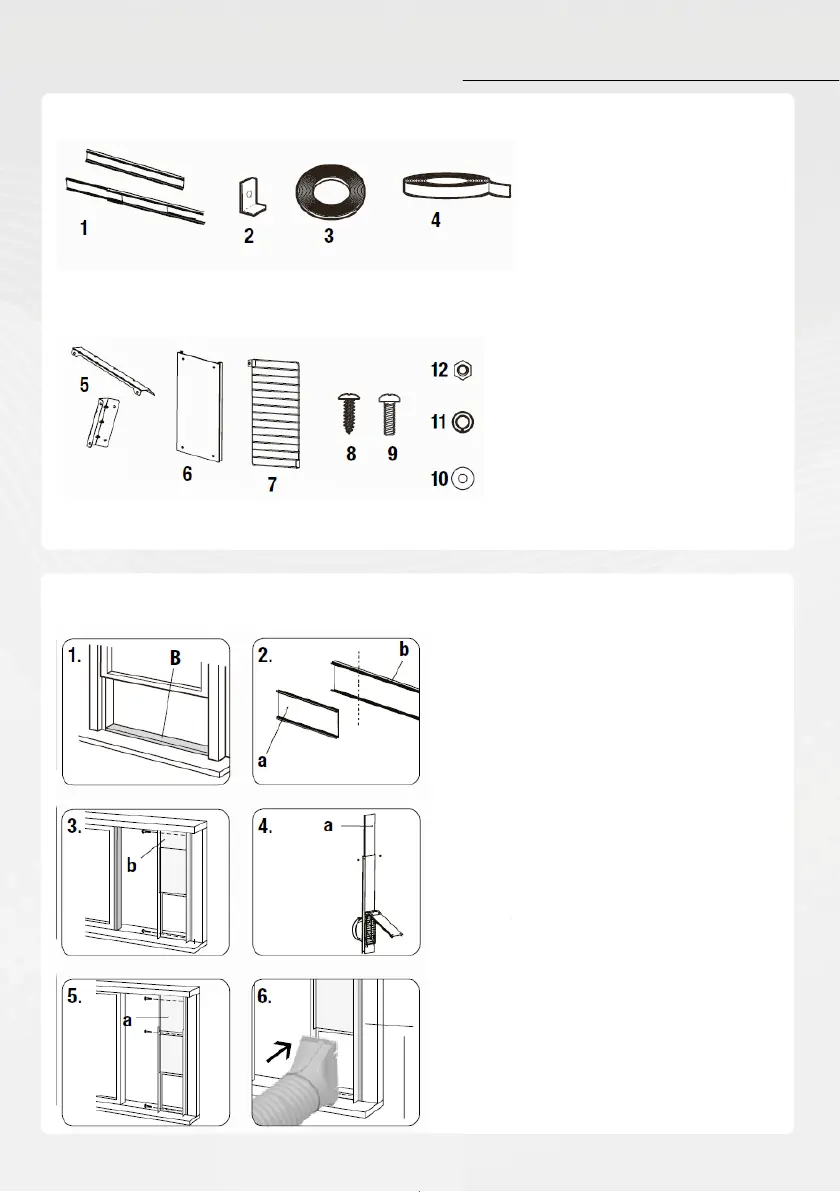 1
2
3
4

5
6
7
8
9
12
11
10

1.
B

2.
b
a

3.
b

4.
a

5.
a

6.