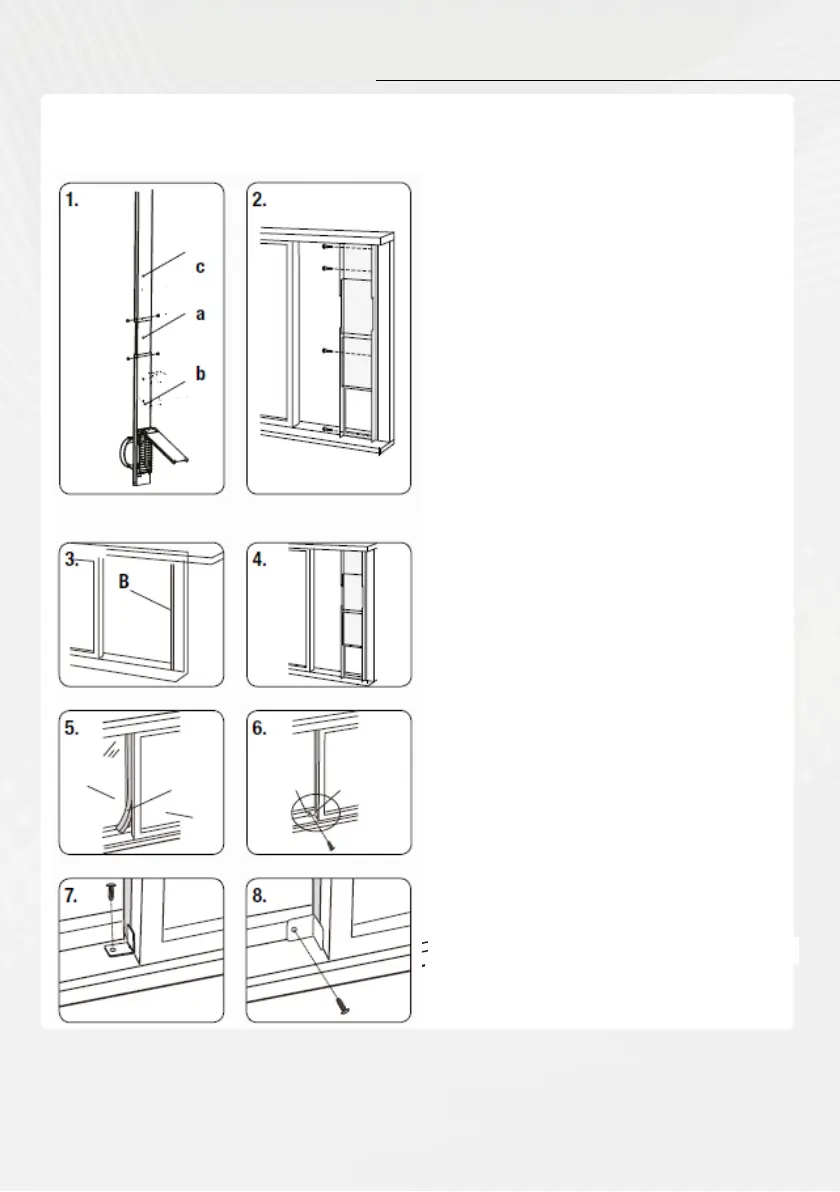 1.

c

a

b

2.

3.

B

4.

5.

6.

7.

8.