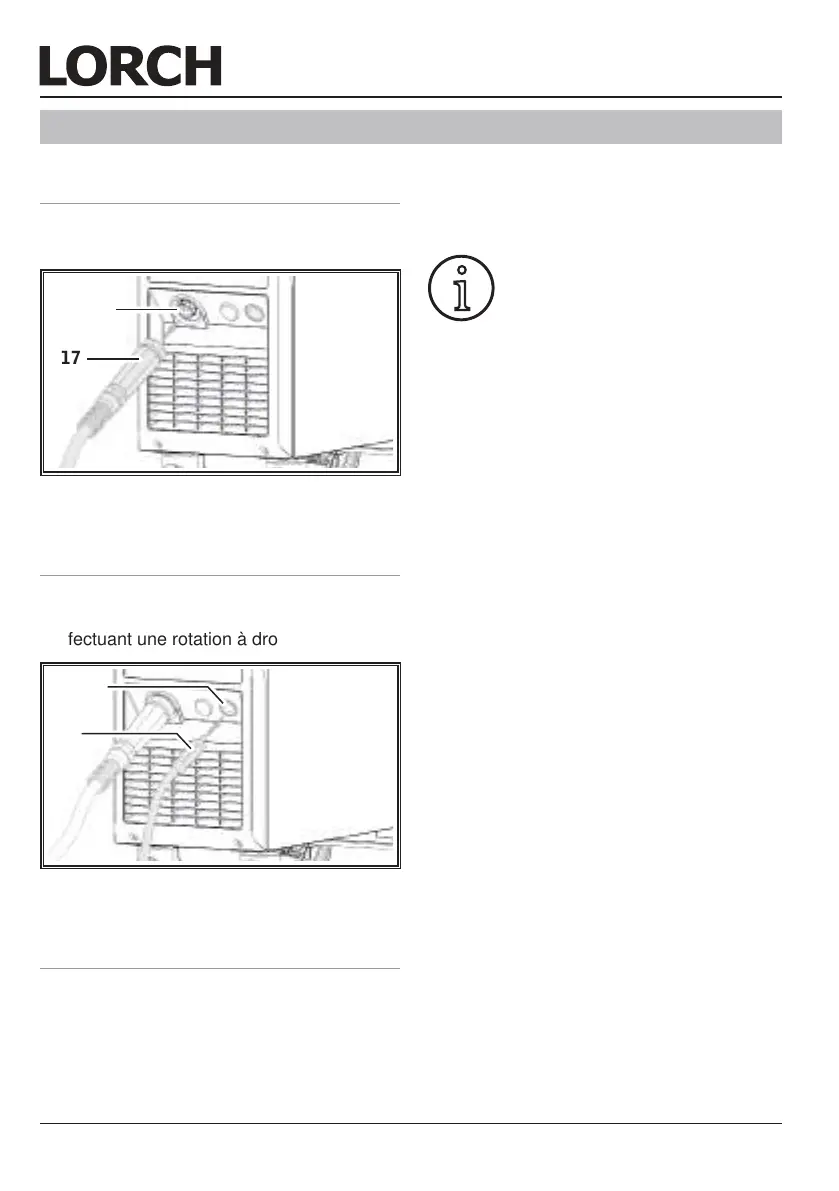 LORCH

17

fectuant une rotation à dro