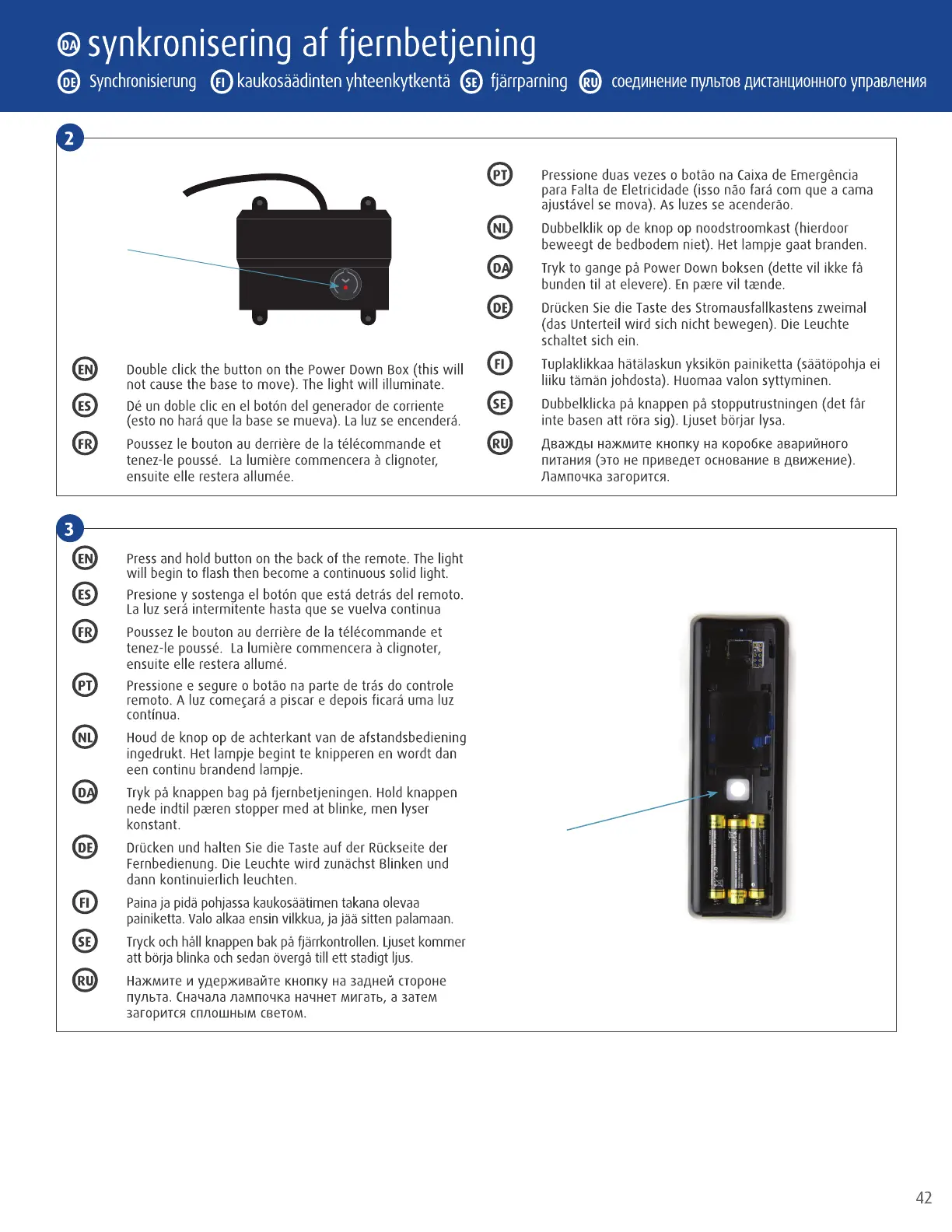 DA synkronisering af fjernbetjening

DE Synchronisierung FI kaukosäädinten yhteenkytkentä SE fjärrparning RU соединение пультов дистанционного управления

2

EN Double click the button on the Power Down Box (this will not cause the base to move). The light will illuminate.

ES Dé un doble clic en el botón del generador de corriente (esto no hará que la base se mueva). La luz se encenderá.

FR Poussez le bouton au derrière de la télécommande et tenez-le poussé. La lumière commencera à clignoter, ensuite elle restera allumée.

PT Pressione duas vezes o botão na Caixa de Emergência para Falta de Eletricidade (isso não fará com que a cama ajustável se mova). As luzes se acenderão.

NL Dubbelklik op de knop op noodstroomkast (hierdoor beweegt de bedbodem niet). Het lampje gaat branden.

DA Tryk to gange på Power Down boksen (dette vil ikke få bunden til at elevere). En pære vil tænde.

DE Drücken Sie die Taste des Stromausfallkastens zweimal (das Unterteil wird sich nicht bewegen). Die Leuchte schaltet sich ein.

FI Tuplaklikkaa hätälaskun yksikön painiketta (säätöpohja ei liiku tämän johdosta). Huomaa valon syttyminen.

SE Dubbelklicka på knappen på stopputrustningen (det får inte basen att röra sig). Ljuset börjar lysa.

RU Дважды нажмите кнопку на коробке аварийного питания (это не приведет основание в движение). Лампочка загорится.

3

EN Press and hold button on the back of the remote. The light will begin to flash then become a continuous solid light.

ES Presione y sostenga el botón que está detrás del remoto. La luz será intermitente hasta que se vuelva continua

FR Poussez le bouton au derrière de la télécommande et tenez-le poussé. La lumière commencera à clignoter, ensuite elle restera allumé.

PT Pressione e segure o botão na parte de trás do controle remoto. A luz começará a piscar e depois ficará uma luz contínua.

NL Houd de knop op de achterkant van de afstandsbediening ingedrukt. Het lampje begint te knipperen en wordt dan een continu brandend lampje.

DA Tryk på knappen bag på fjernbetjeningen. Hold knappen nede indtil pæren stopper med at blinke, men lyser konstant.

DE Drücken und halten Sie die Taste auf der Rückseite der Fernbedienung. Die Leuchte wird zunächst Blinken und dann kontinuierlich leuchten.

FI Paina ja pidä pohjassa kaukosäätimen takana olevaa painiketta. Valo alkaa ensin vilkkua, ja jää sitten palamaan.

SE Tryck och håll knappen bak på fjärrkontrollen. Ljuset kommer att börja blinka och sedan övergå till ett stadigt ljus.

RU Нажмите и удерживайте кнопку на задней стороне пульта. Сначала лампочка начнет мигать, а затем загорится сплошным светом.

42