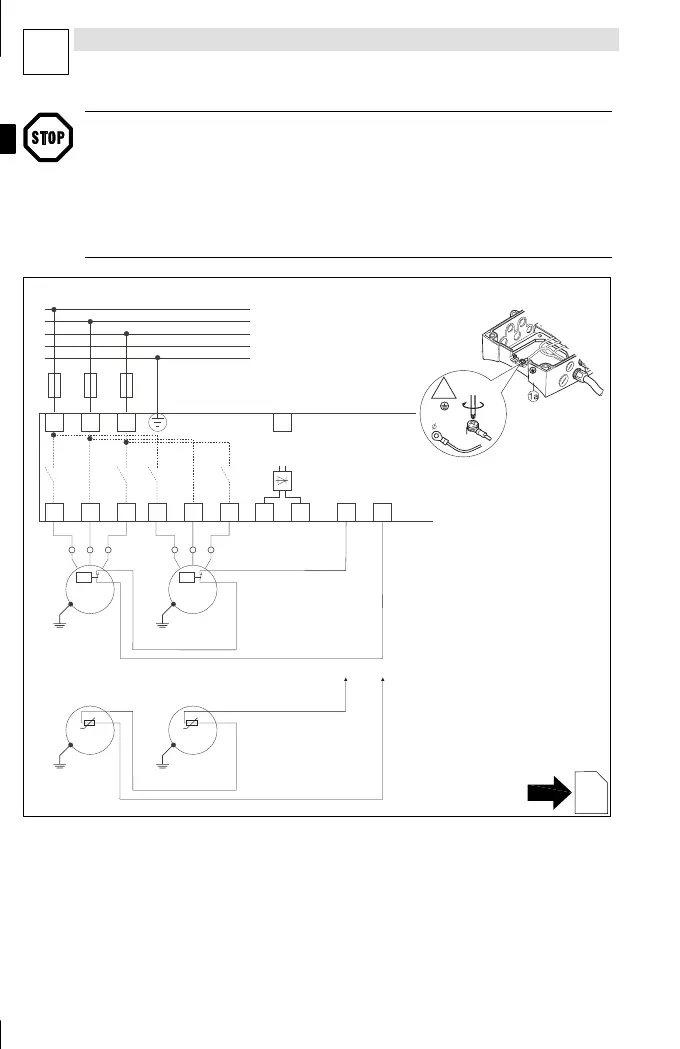 STOP