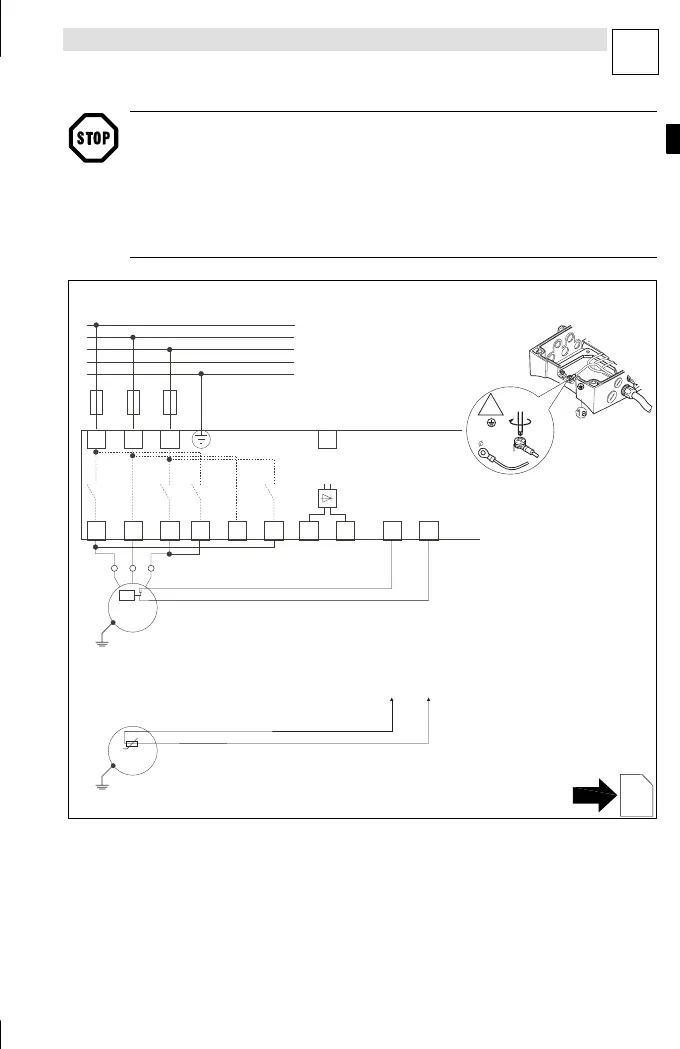 STOP