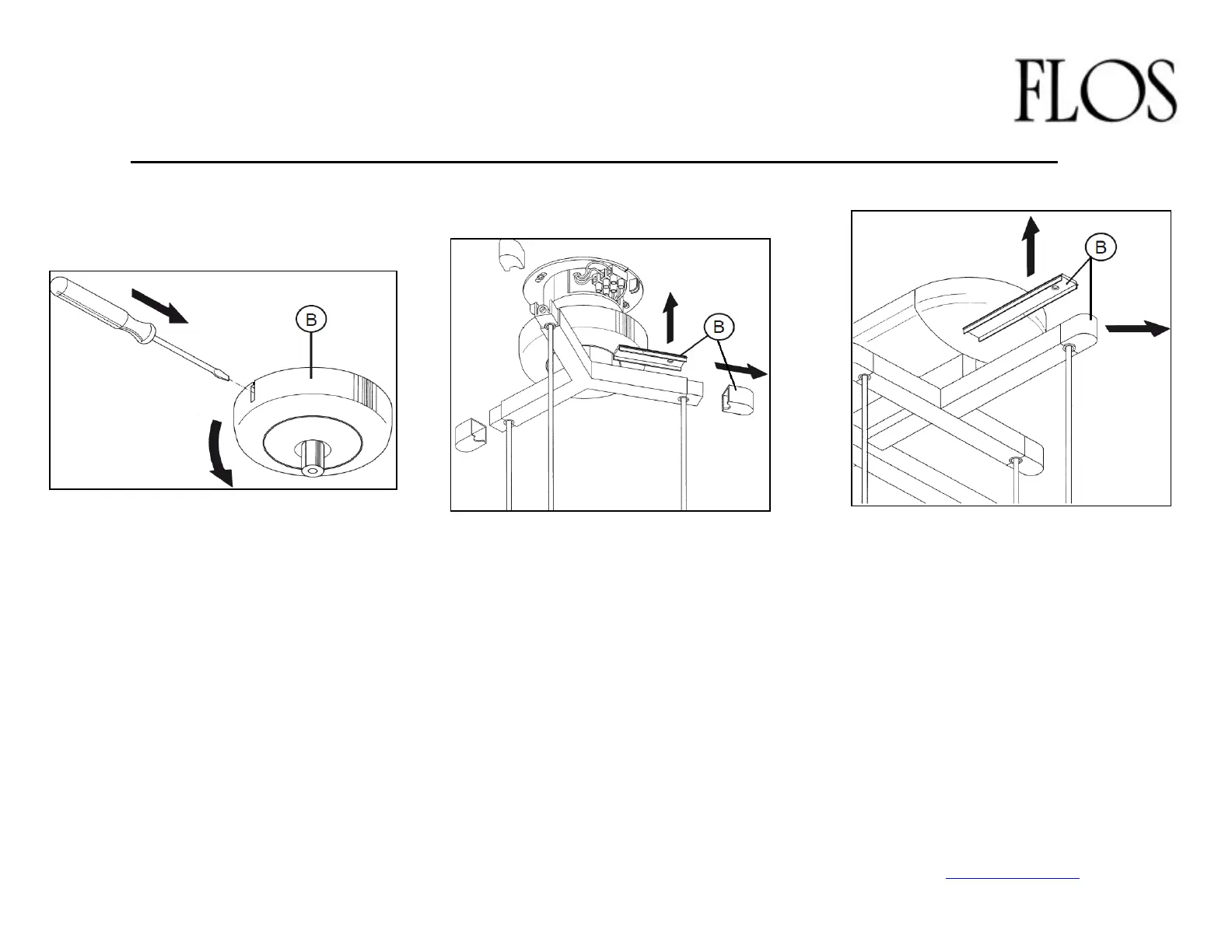 FLOS

B

B

B