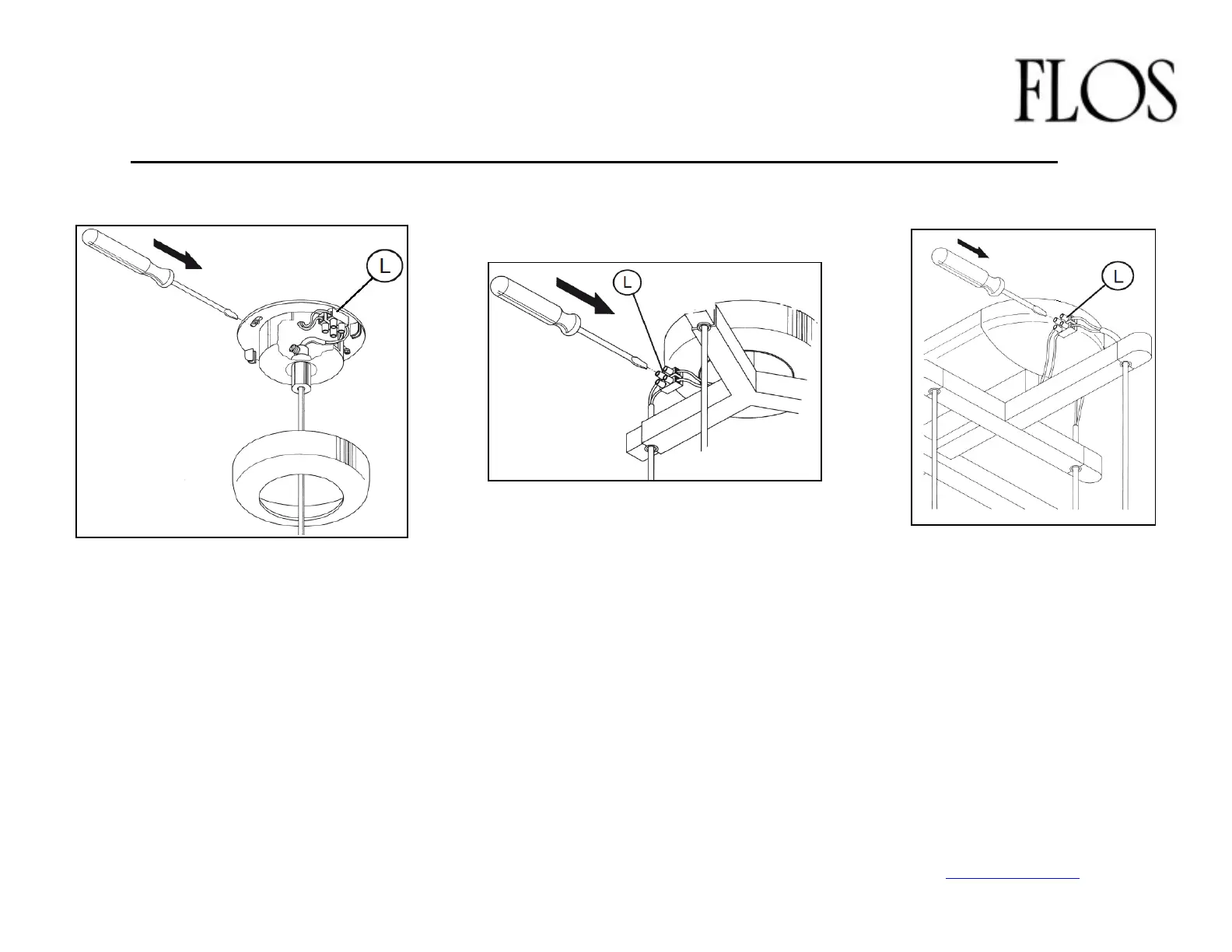 FLOS

L

L

L