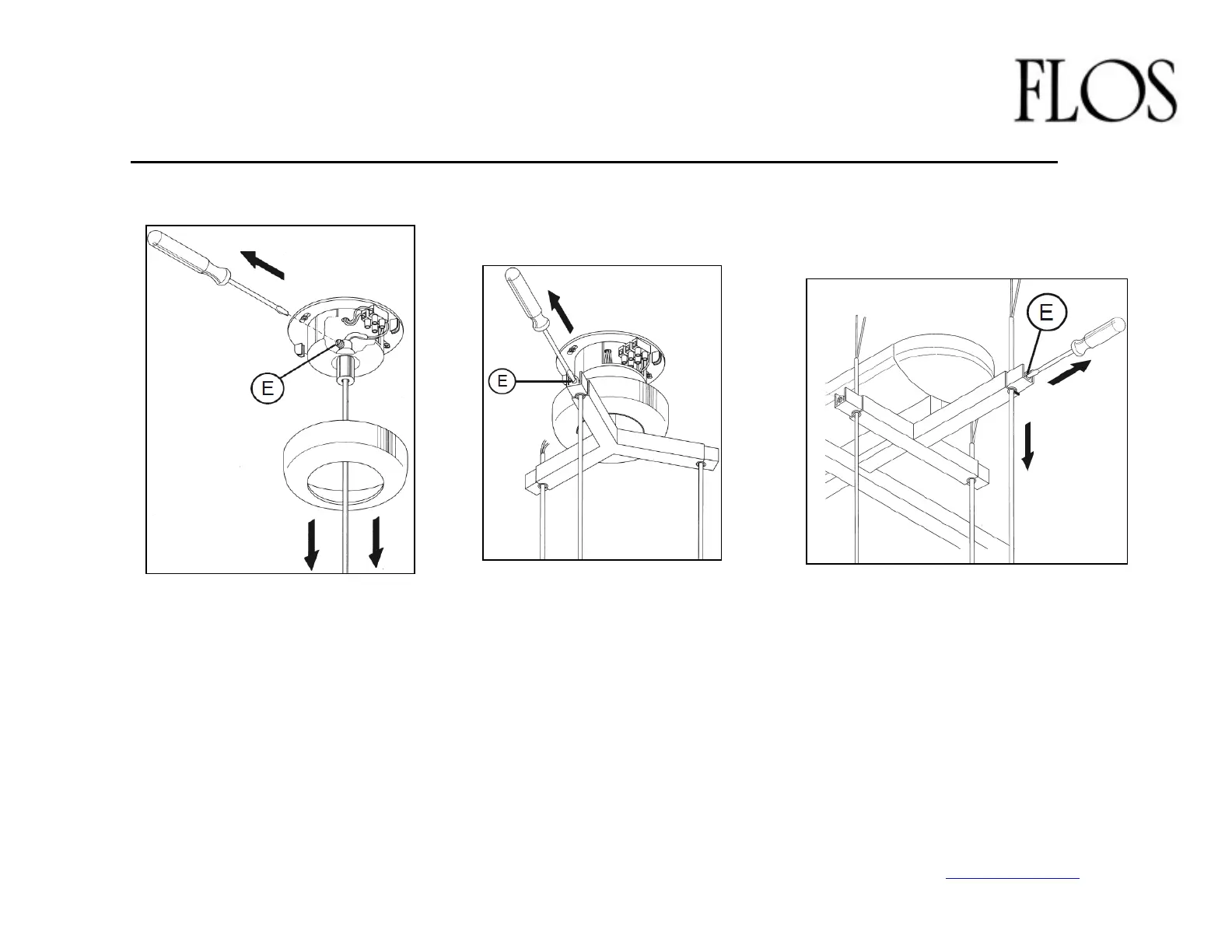 FLOS

E

E

E