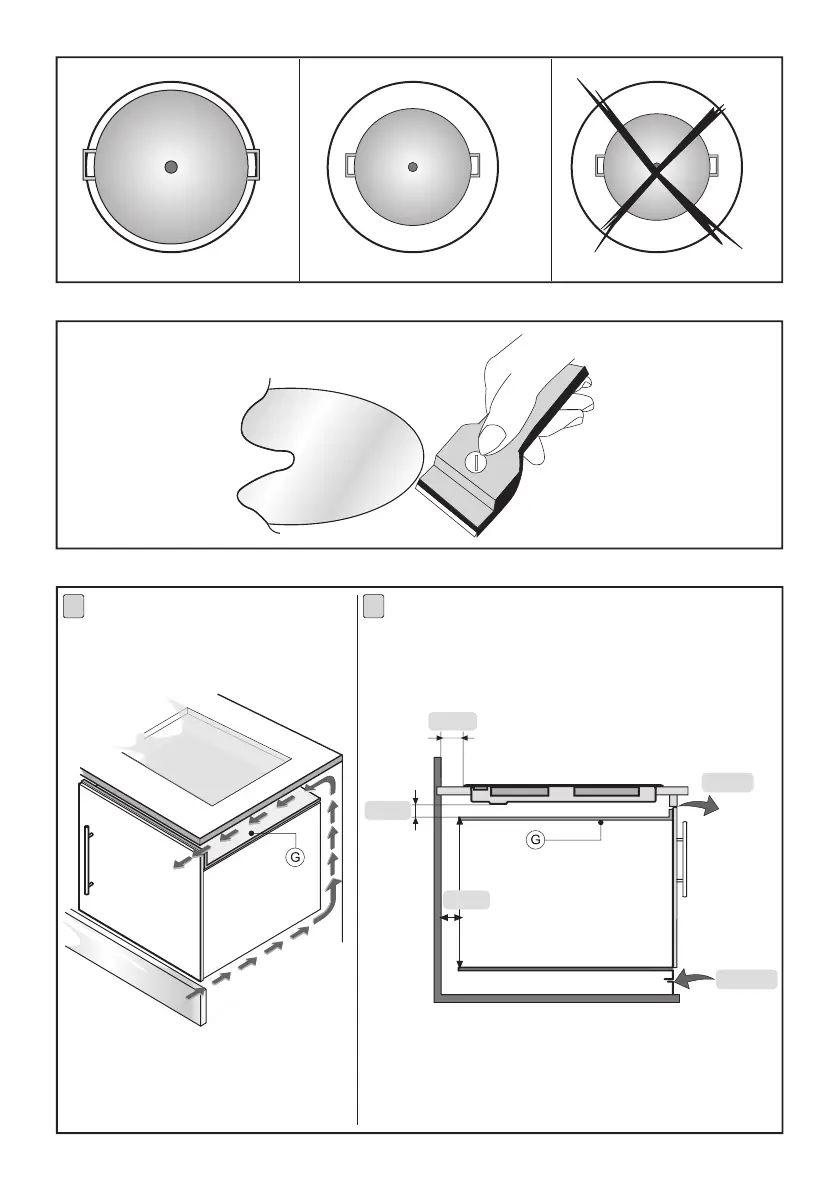 G

G