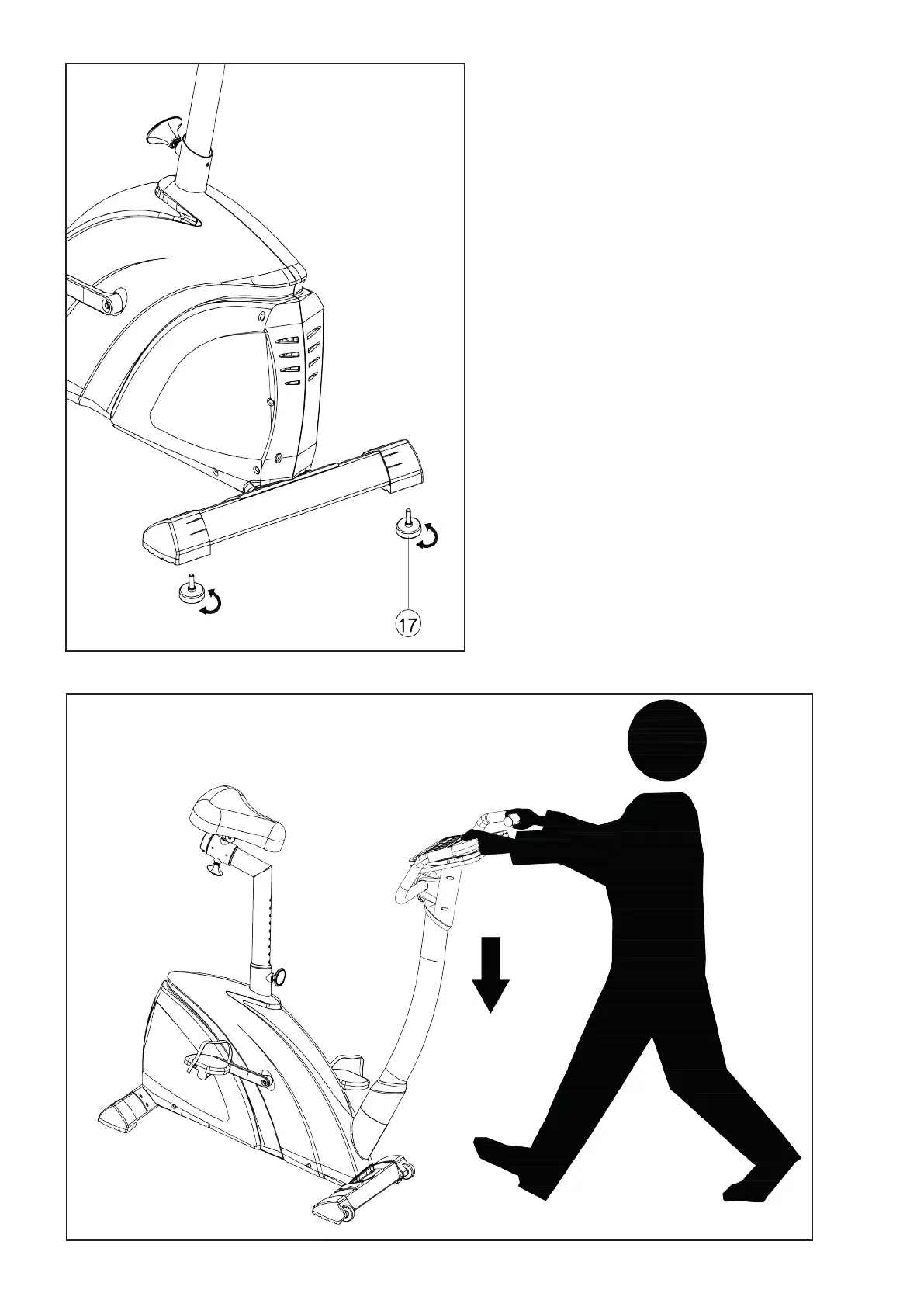 17