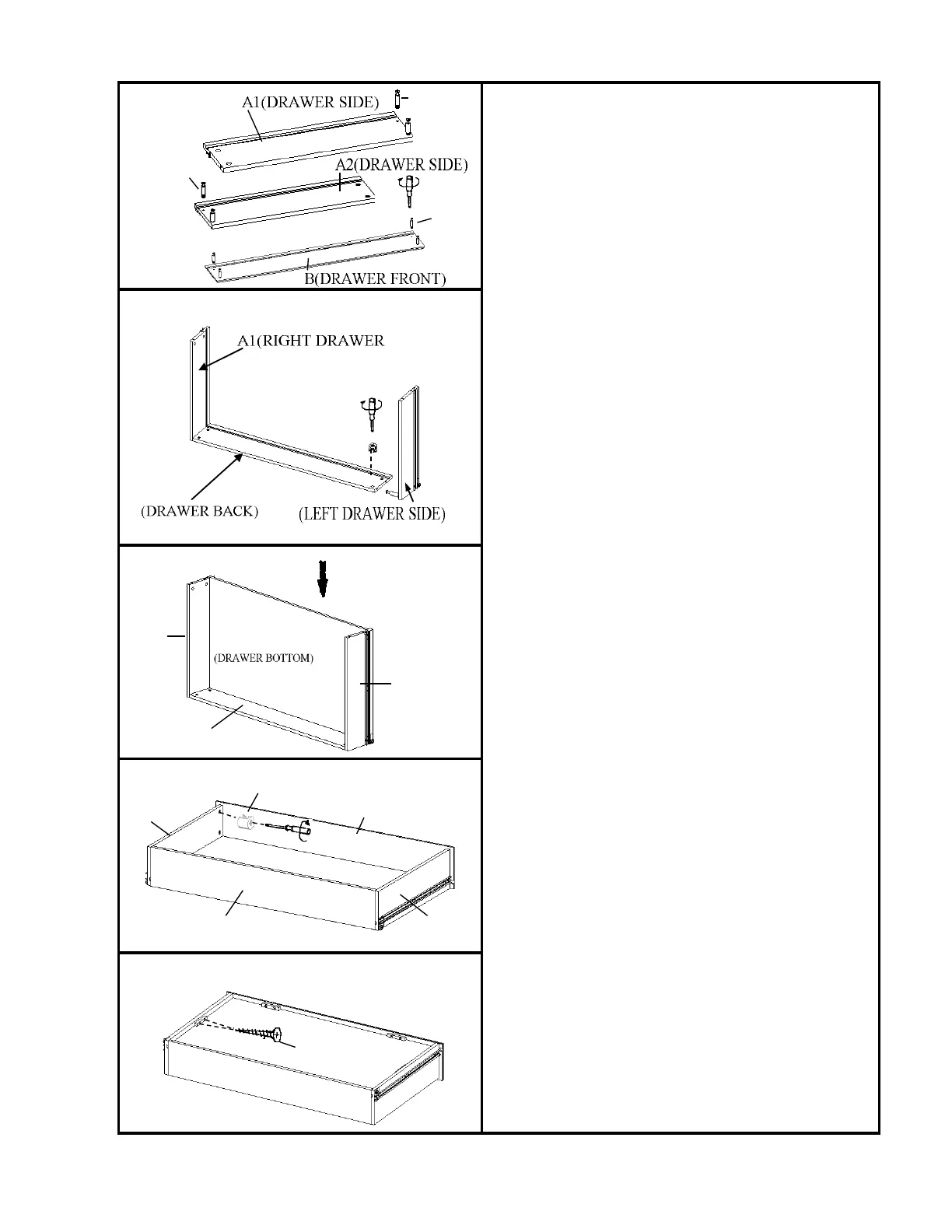 A1(DRAWER SIDE)

A2(DRAWER SIDE)

B(DRAWER FRONT)

A1(RIGHT DRAWER

(DRAWER BACK)

(LEFT DRAWER SIDE)

(DRAWER BOTTOM)