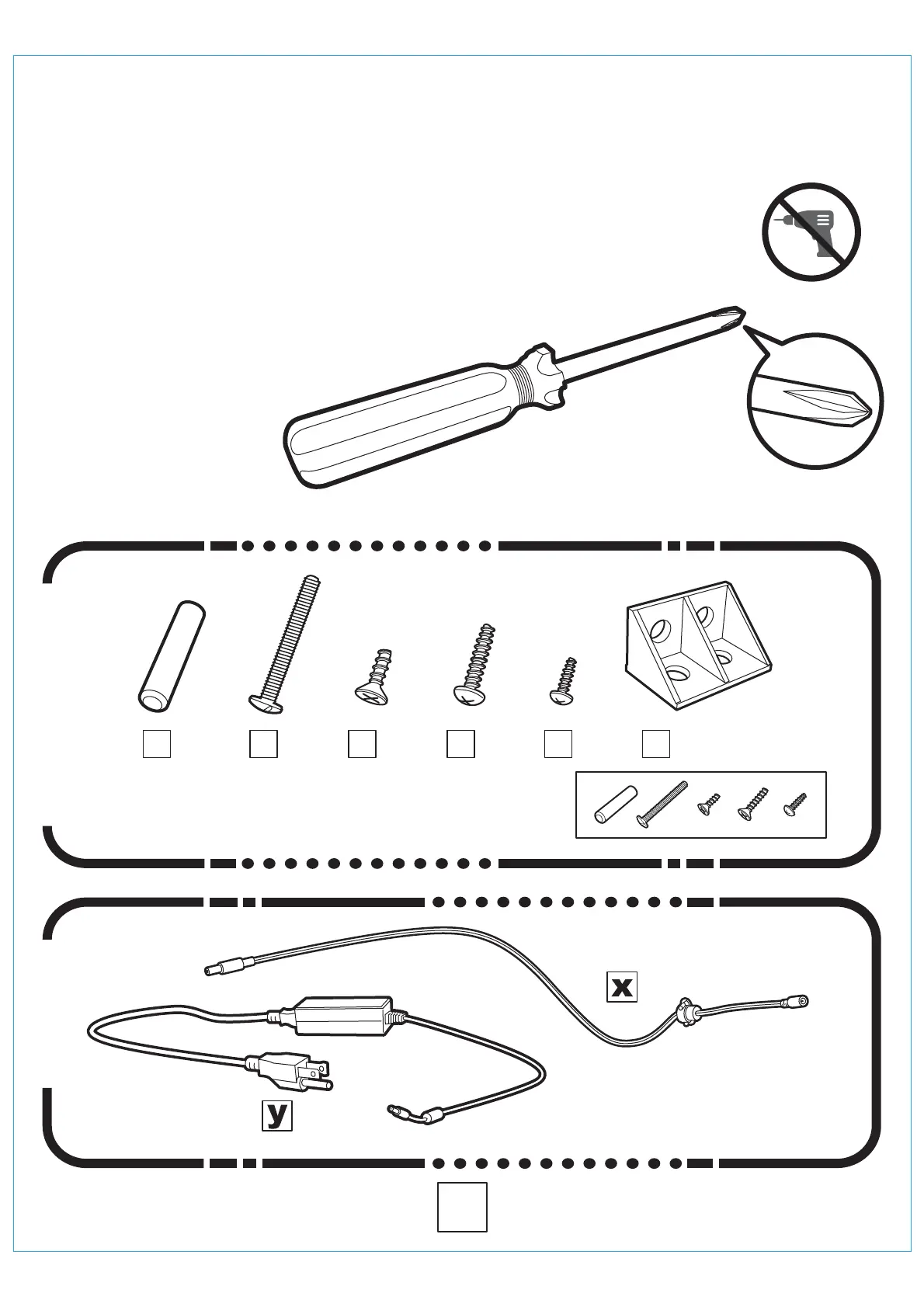 x

y