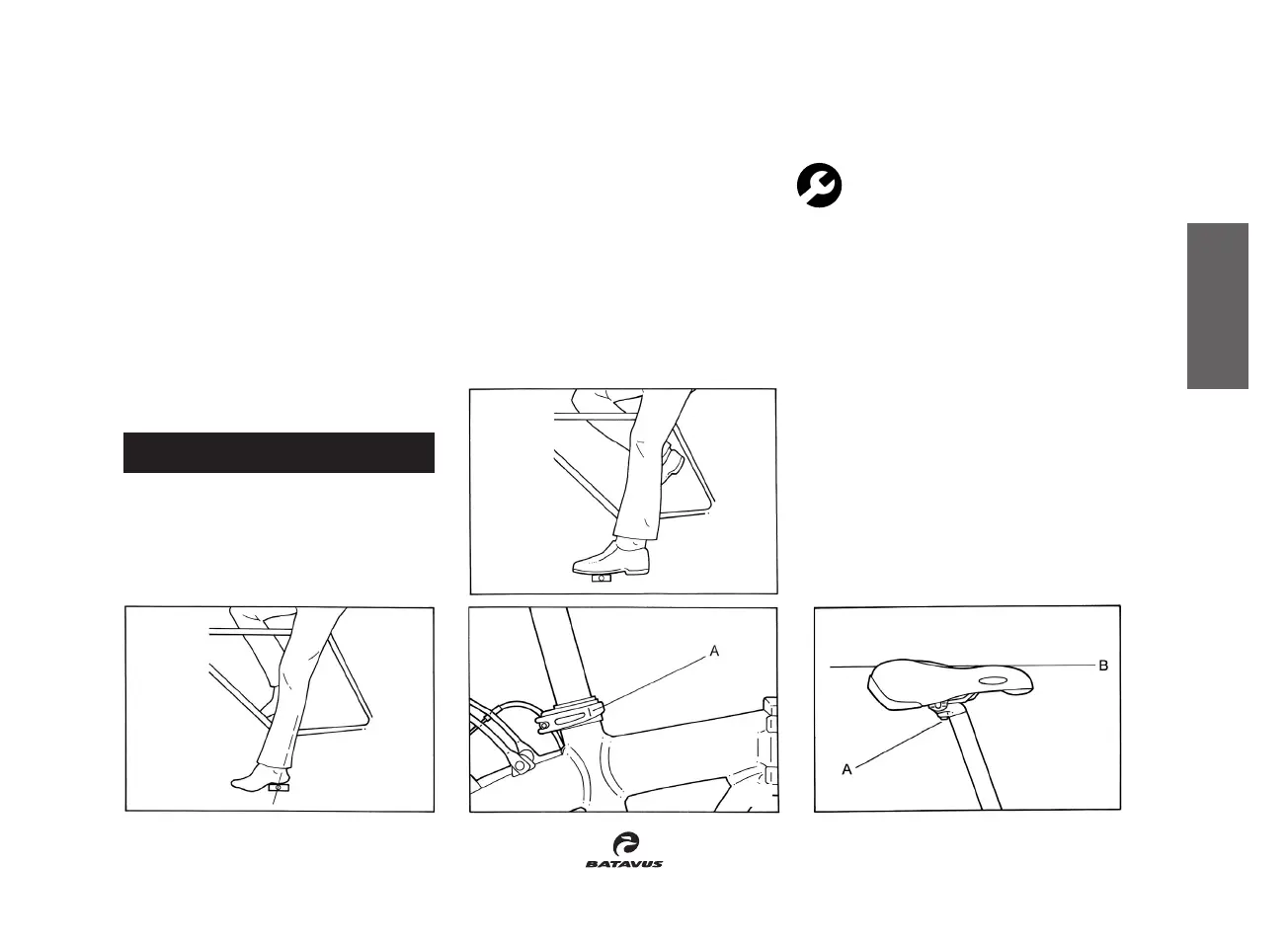 A

B

A

BATAVUS