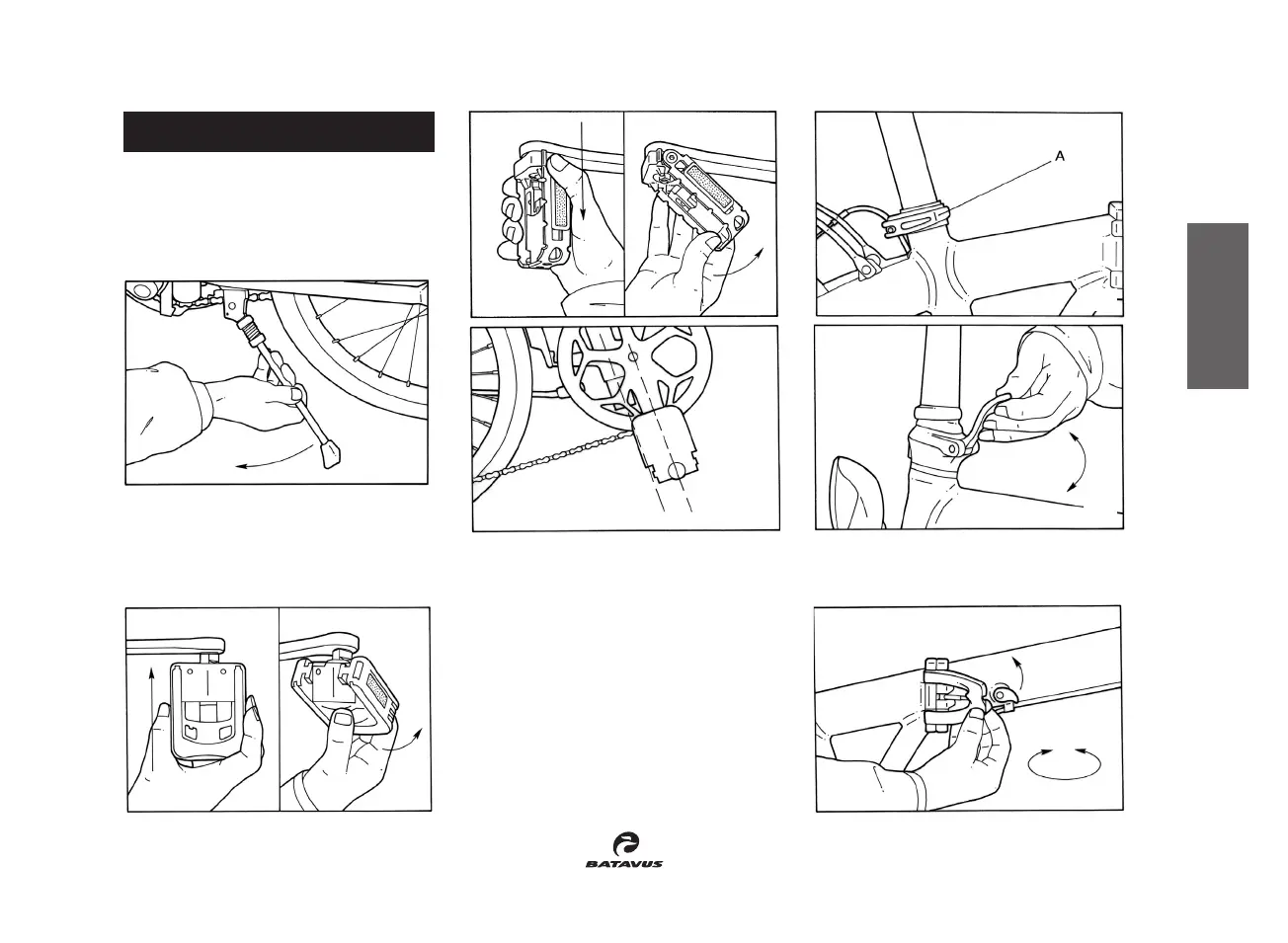 A

BATAVUS