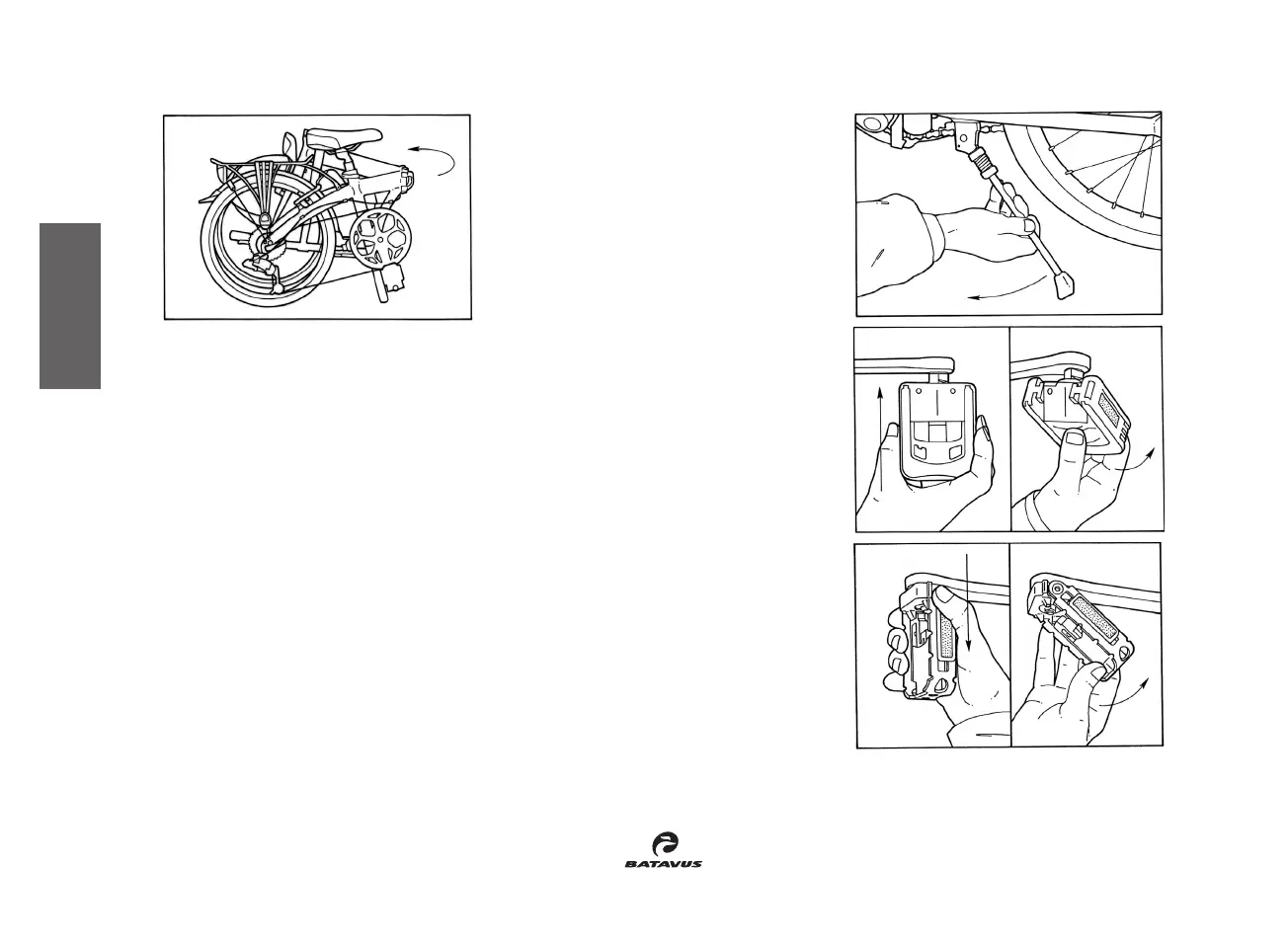 BATAVUS