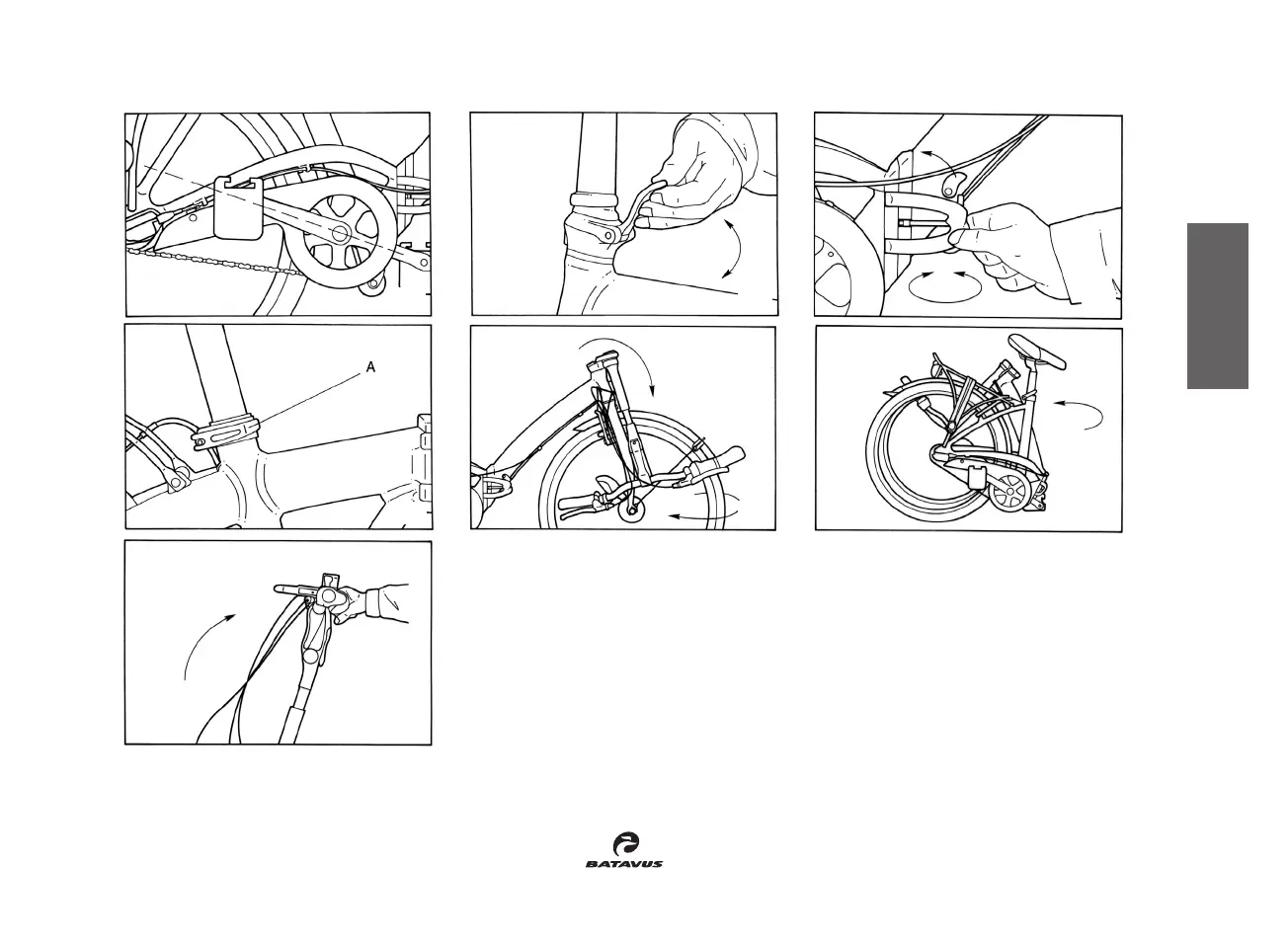 A

BATAVUS