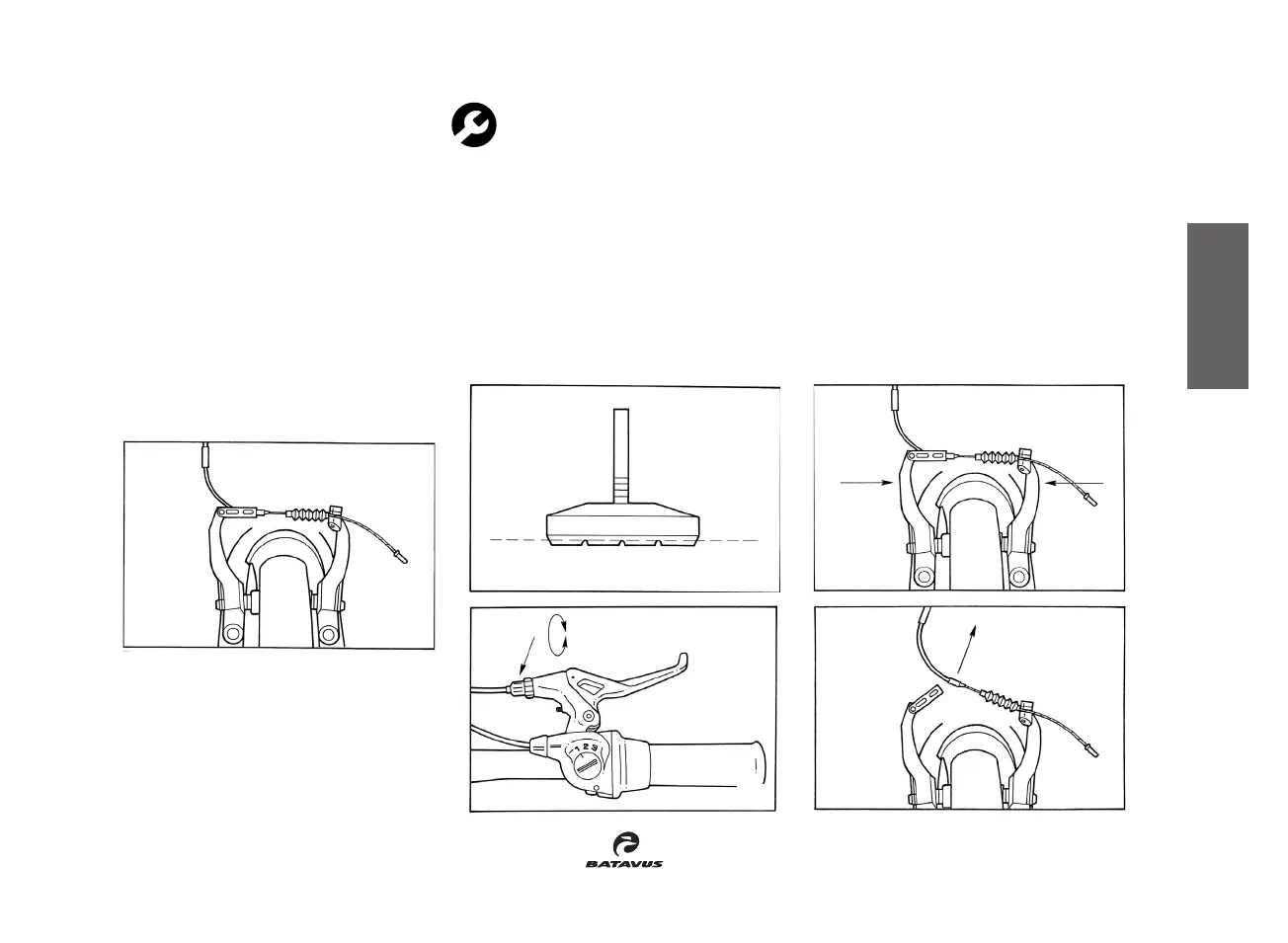 1 2 3

BATAVUS