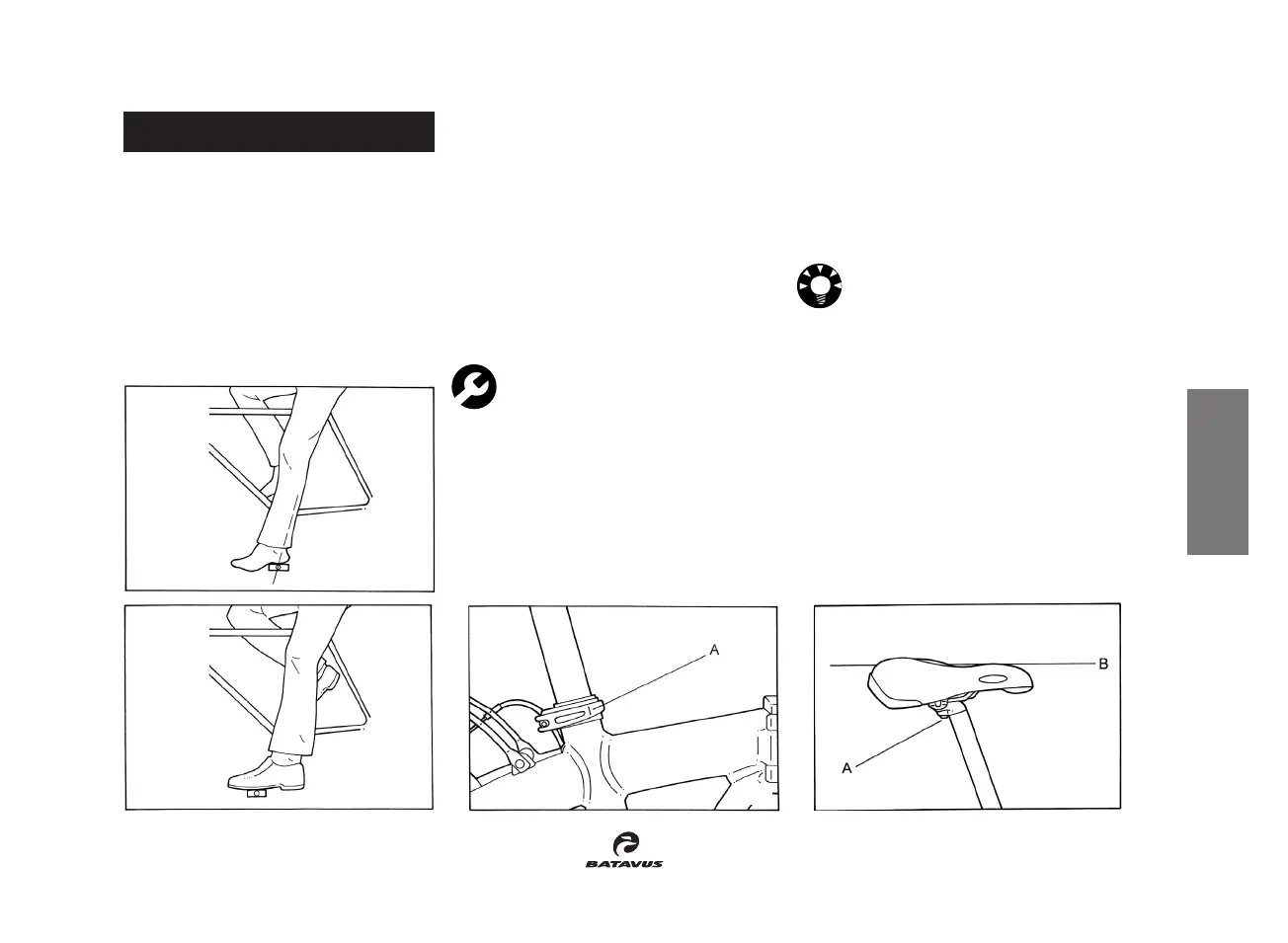 A

B

A

BATAVUS