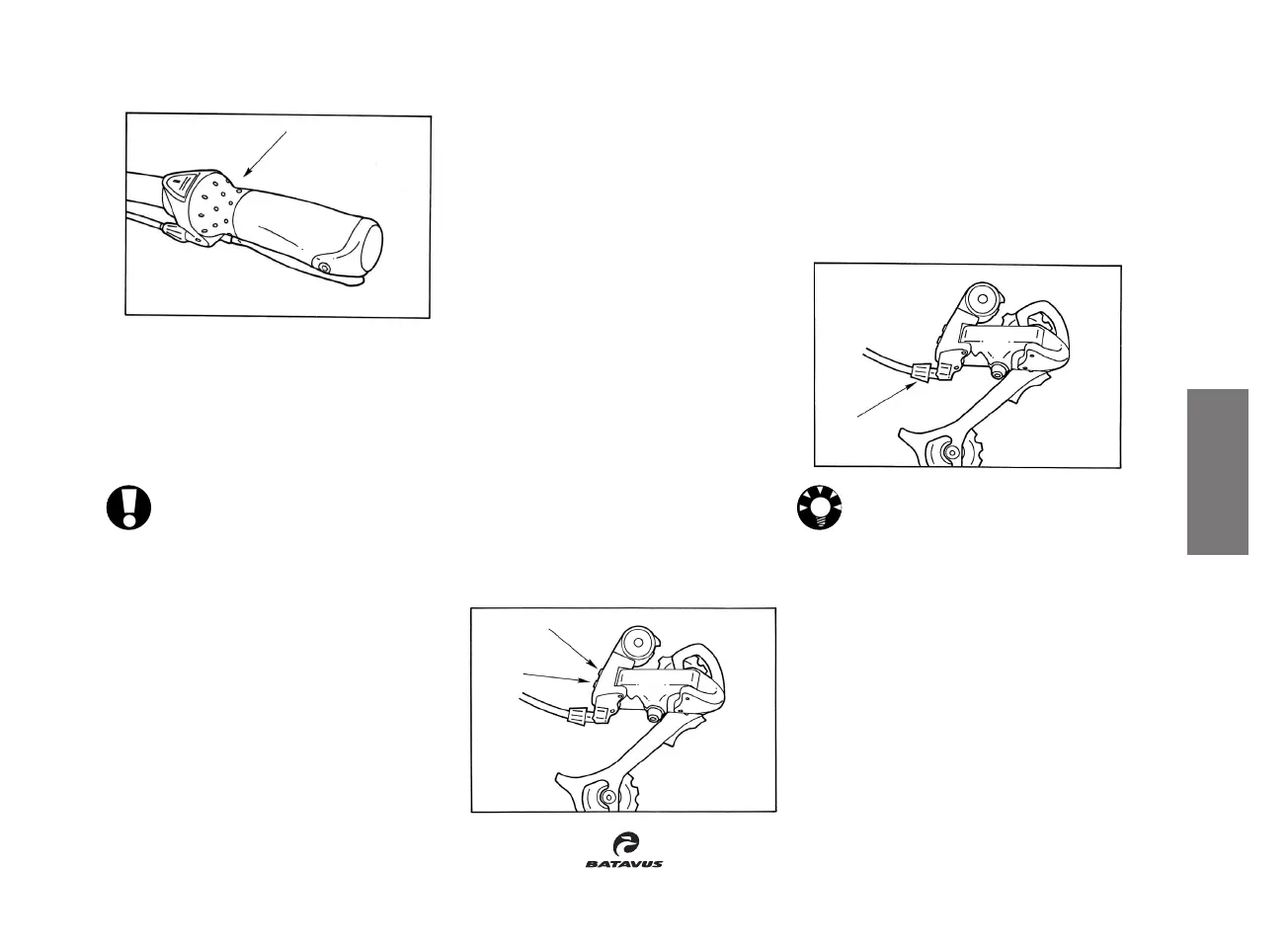 BATAVUS