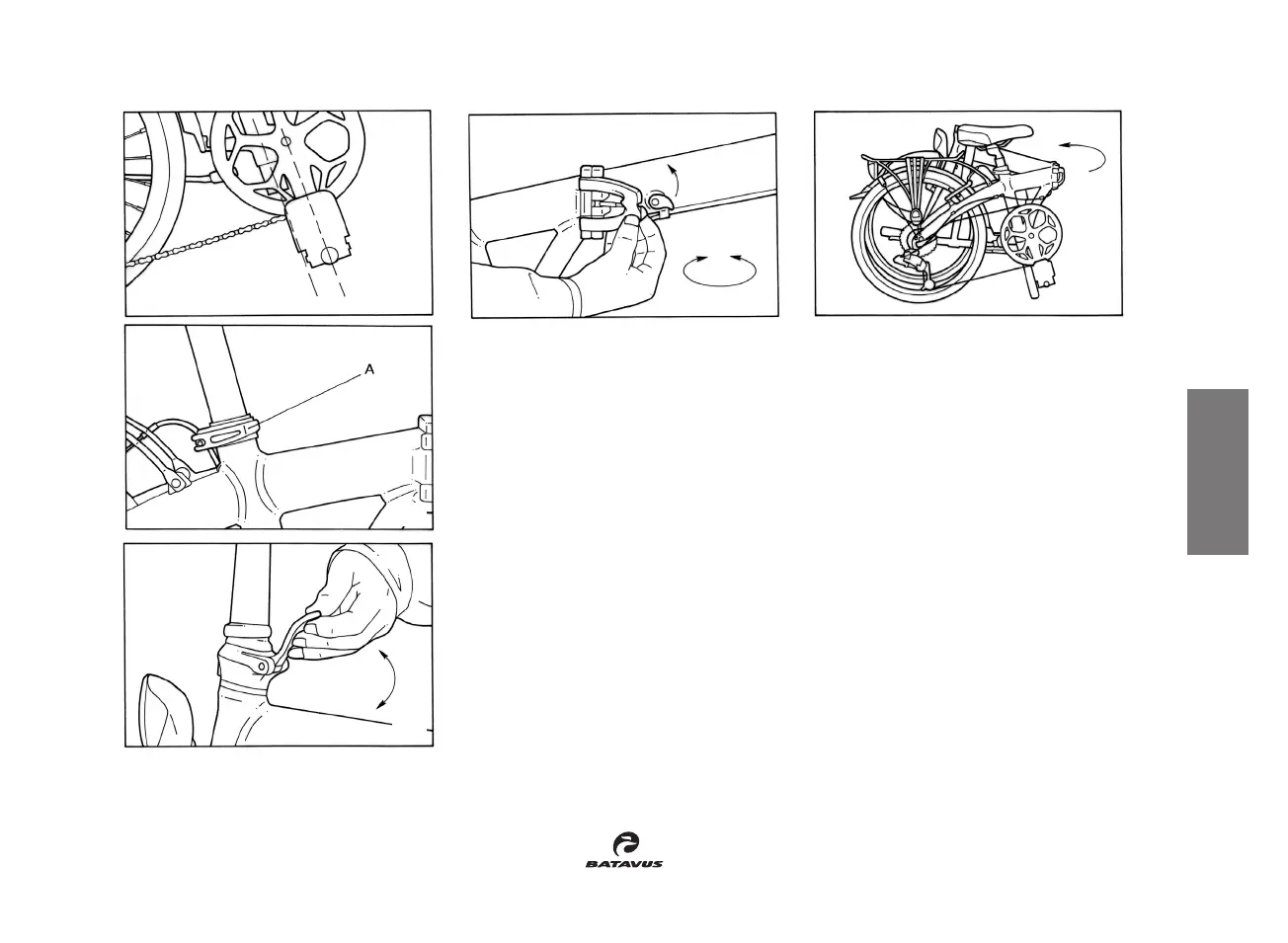 A

BATAVUS