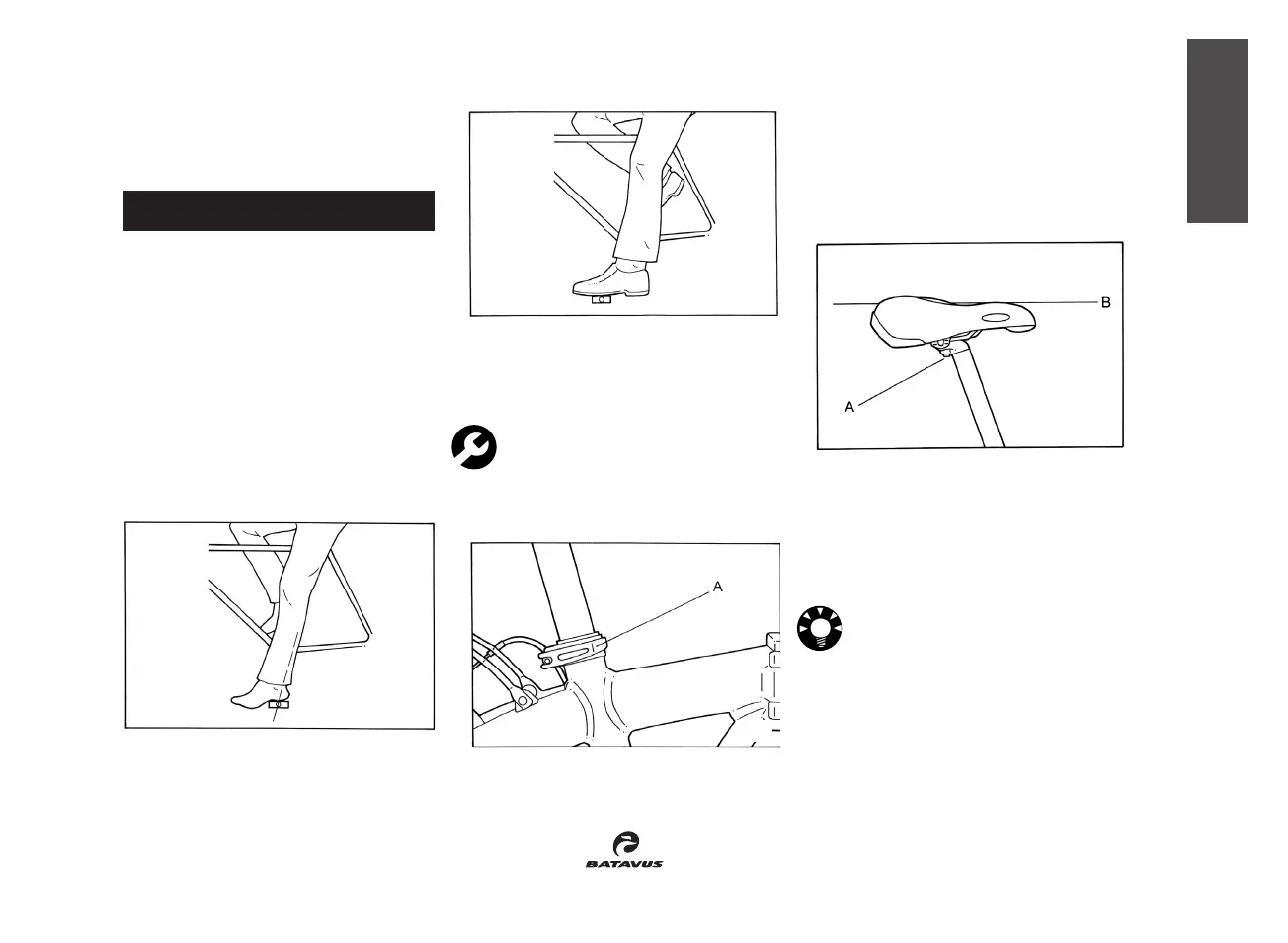 B

A

A

BATAVUS