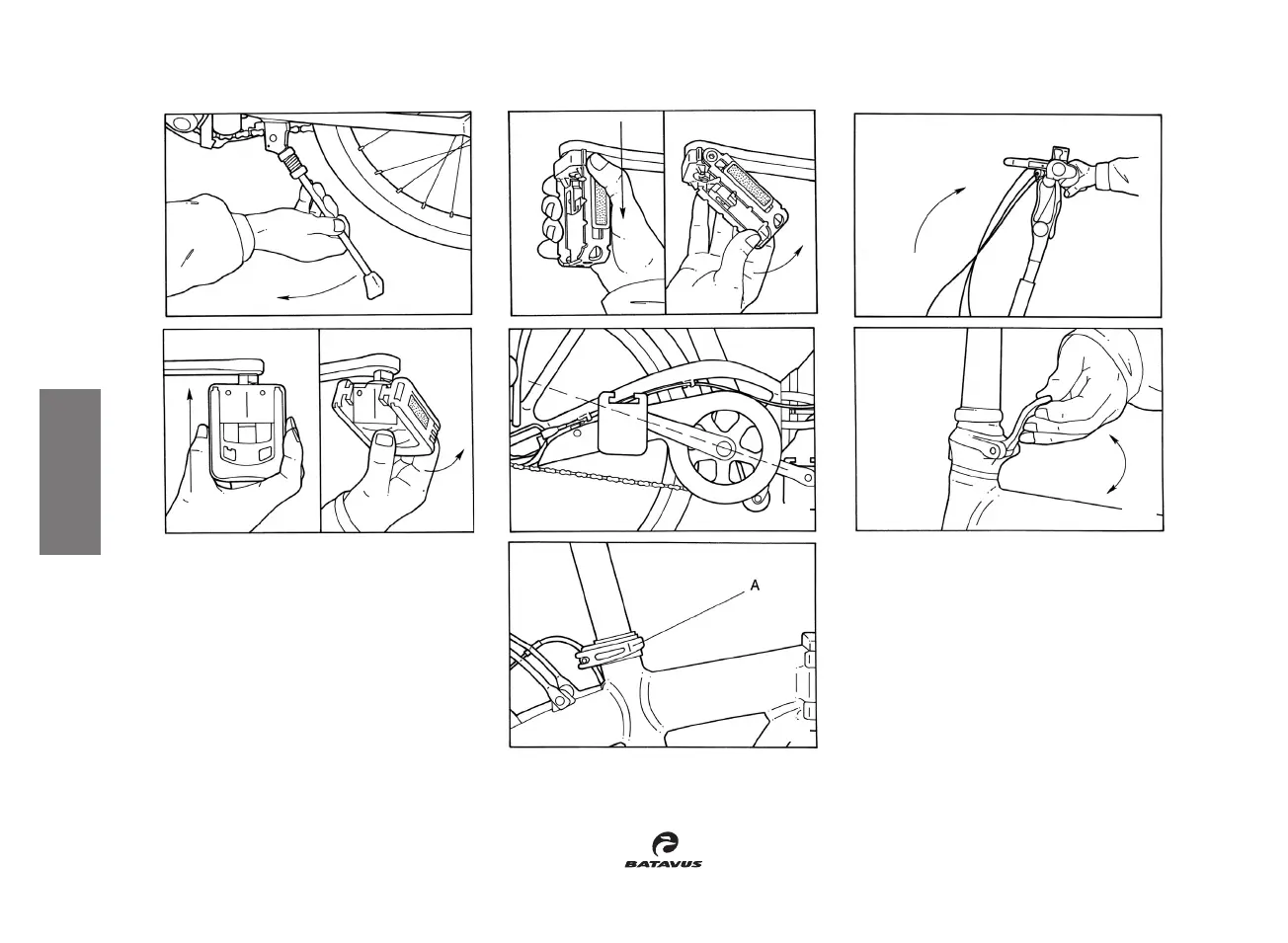 A

BATAVUS