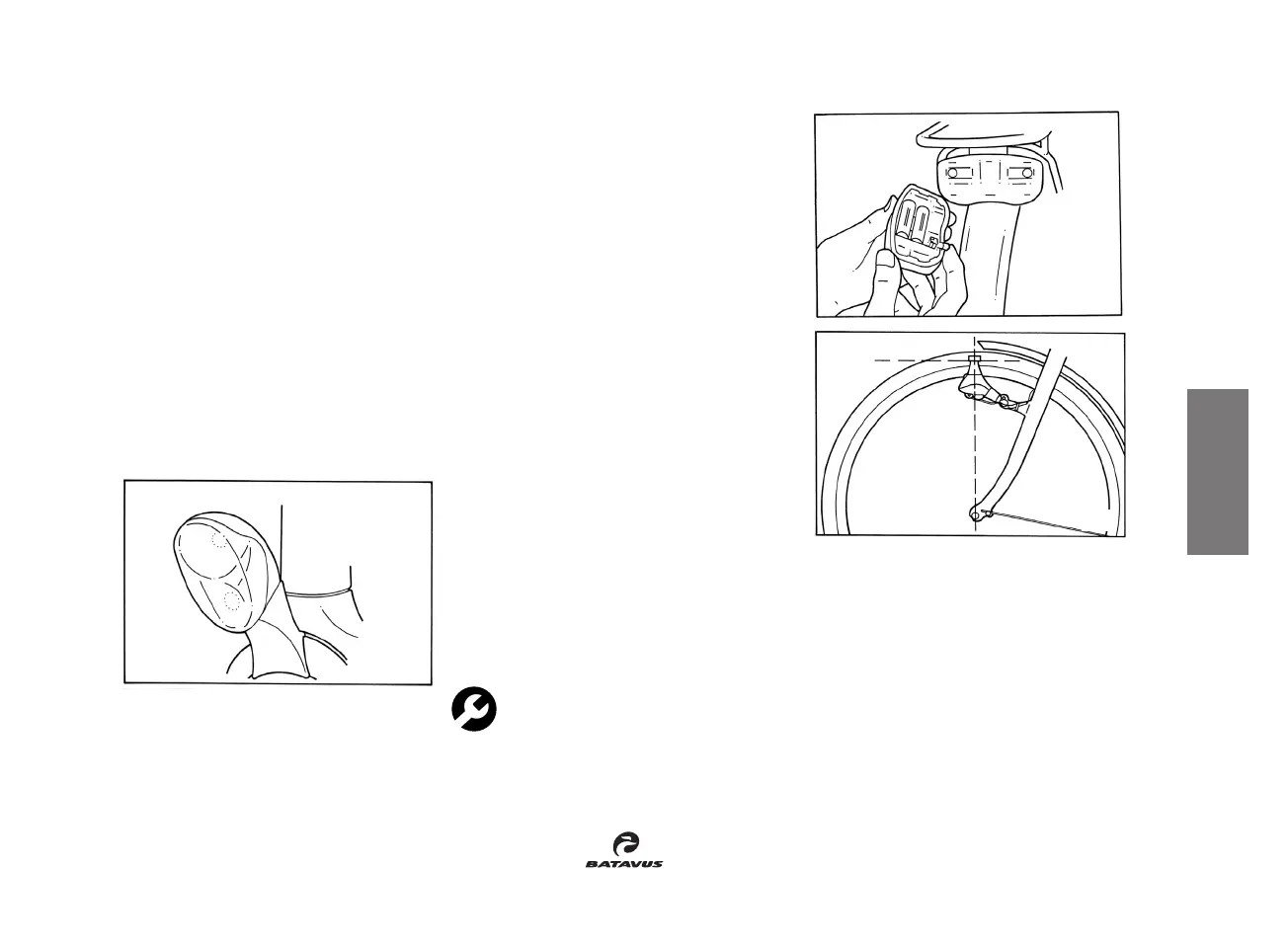 BATAVUS