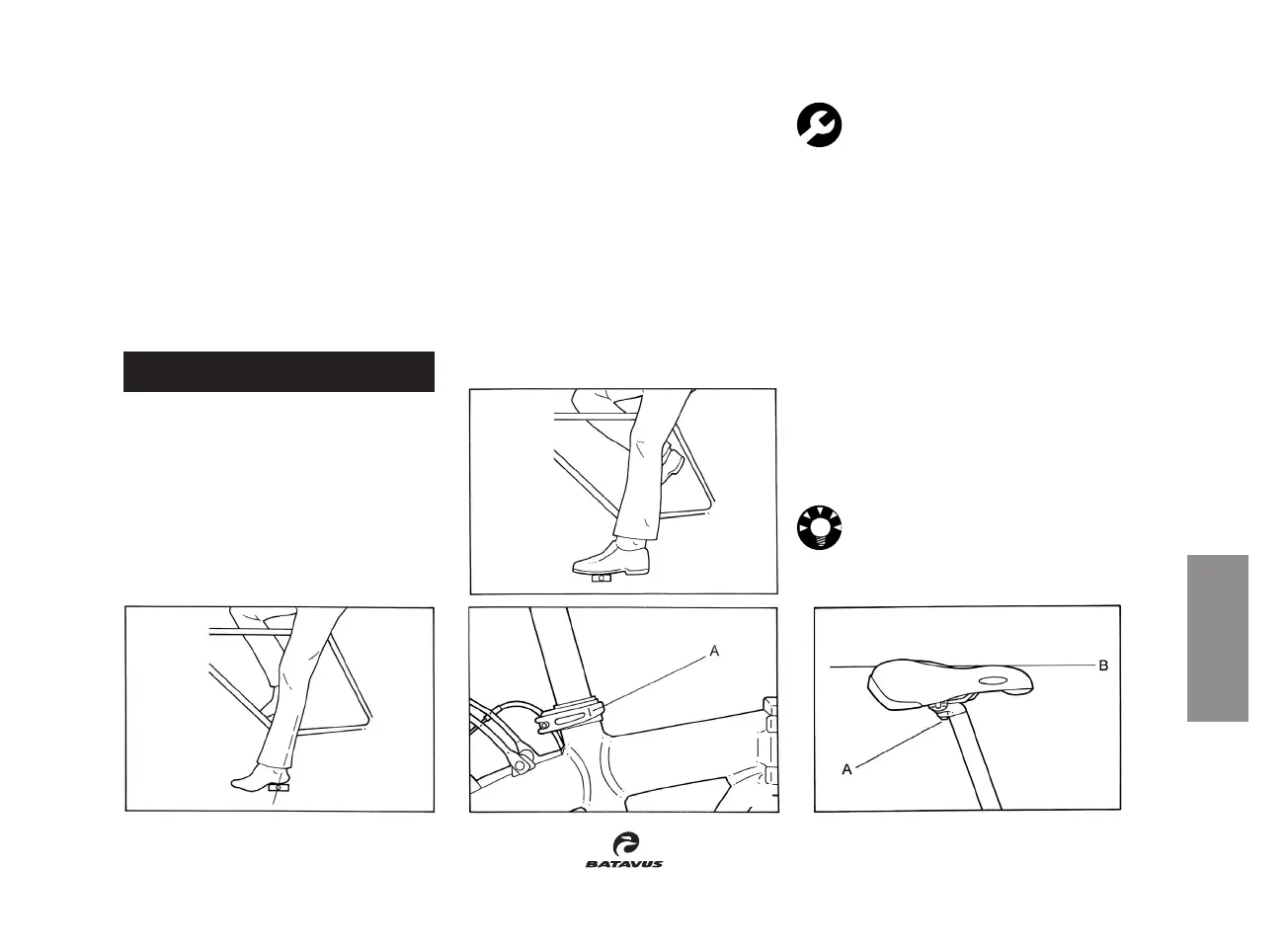 A

B

A

BATAVUS