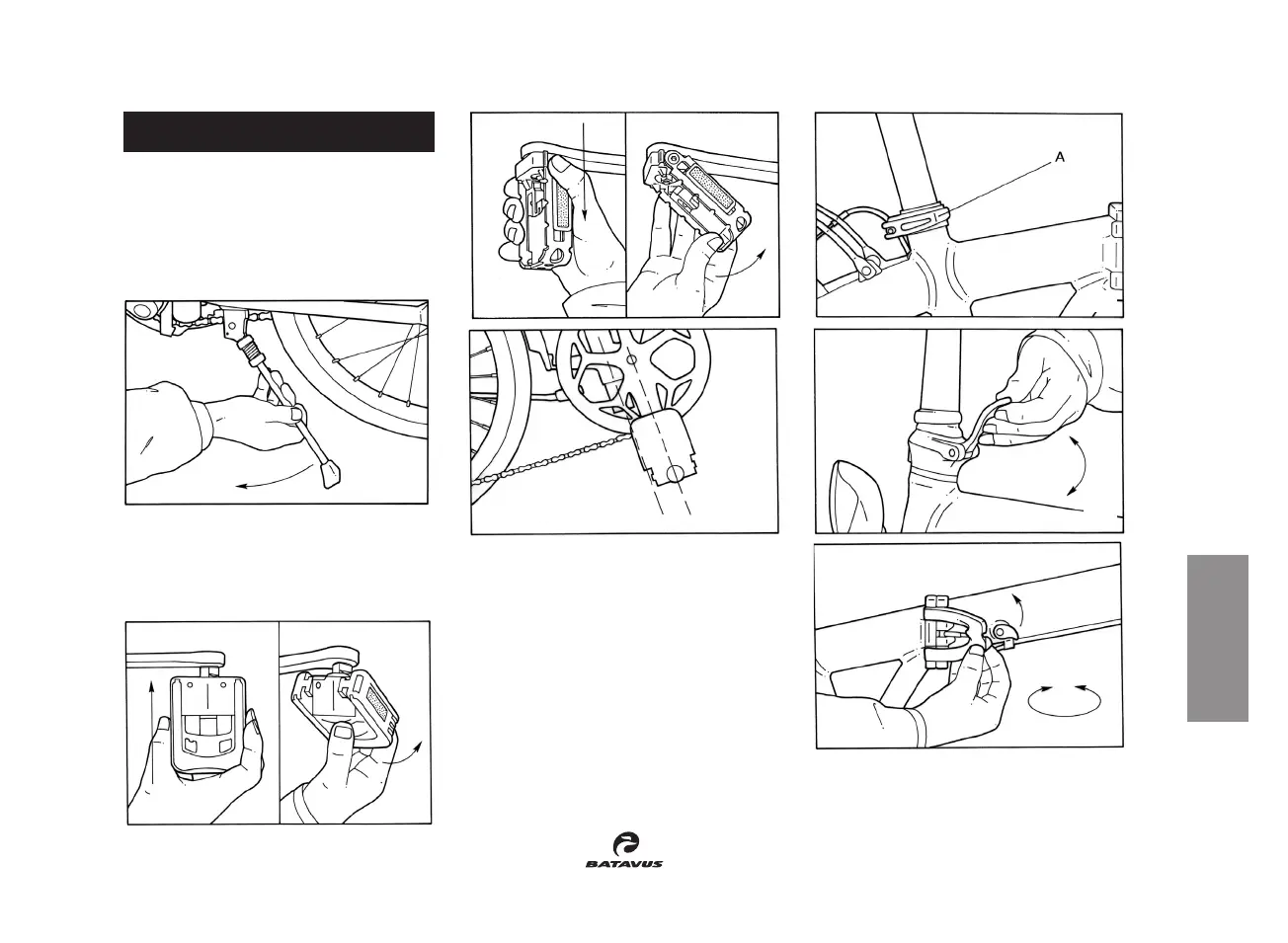 A

BATAVUS