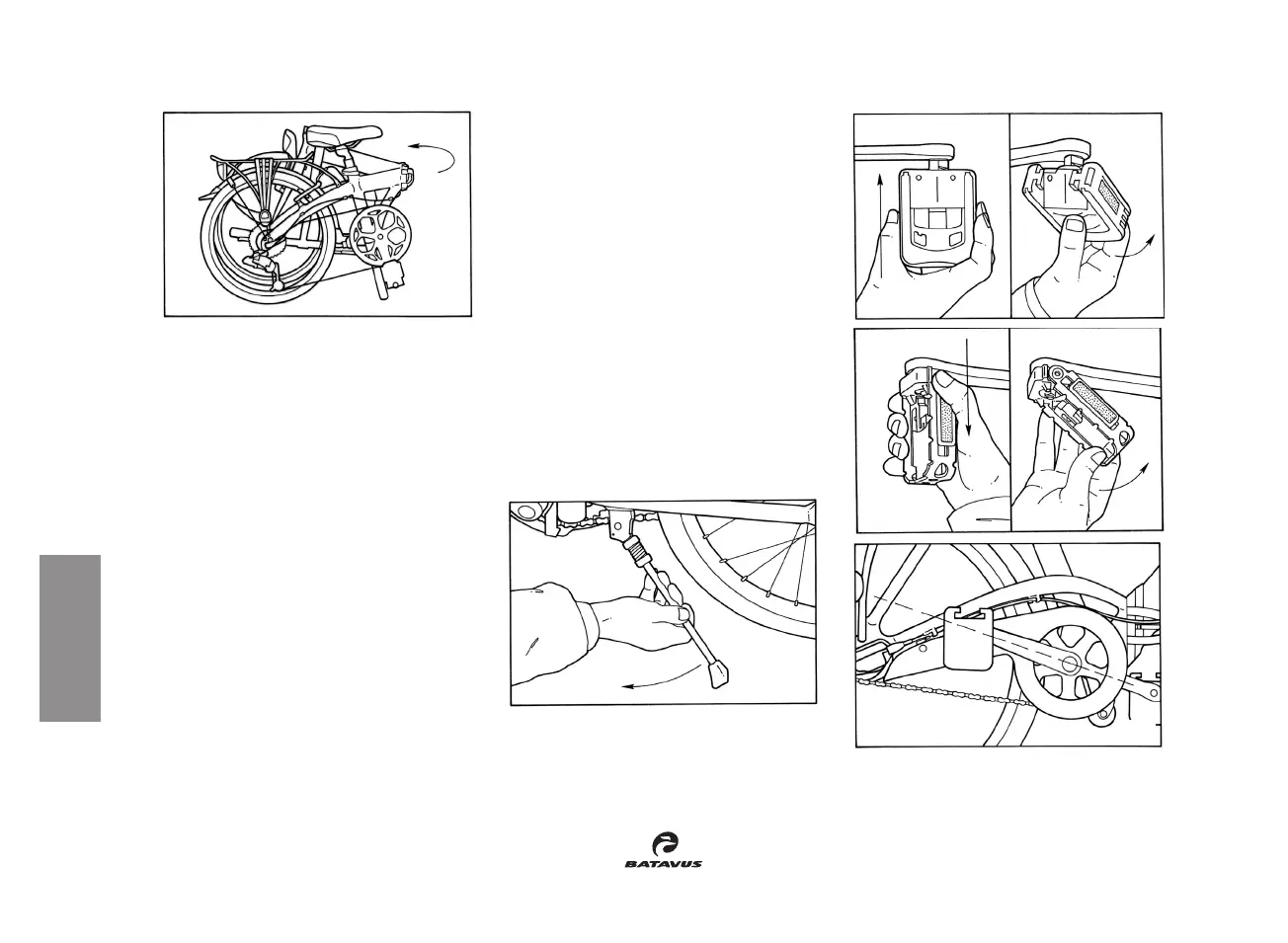 BATAVUS