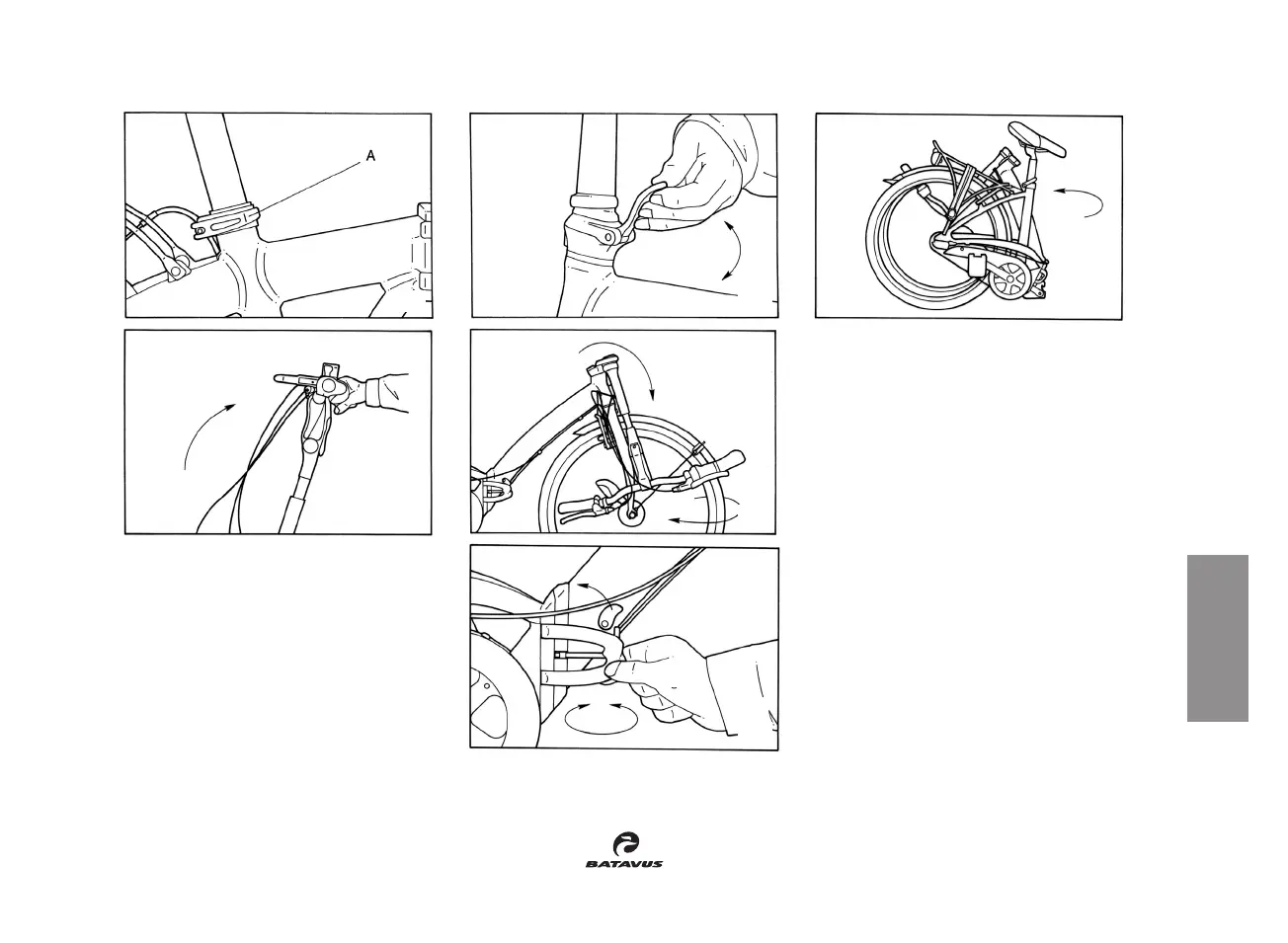 A

BATAVUS