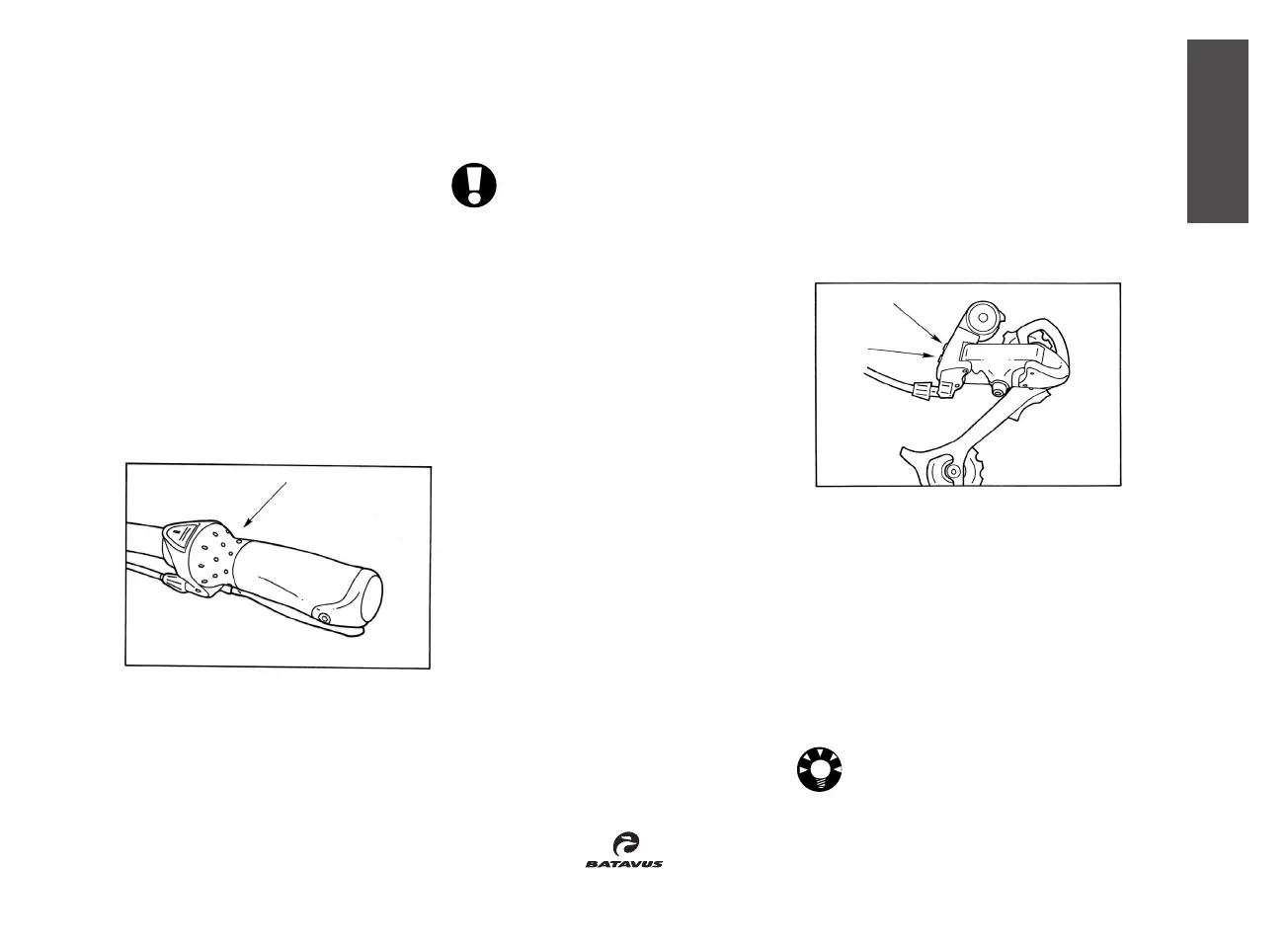 BATAVUS