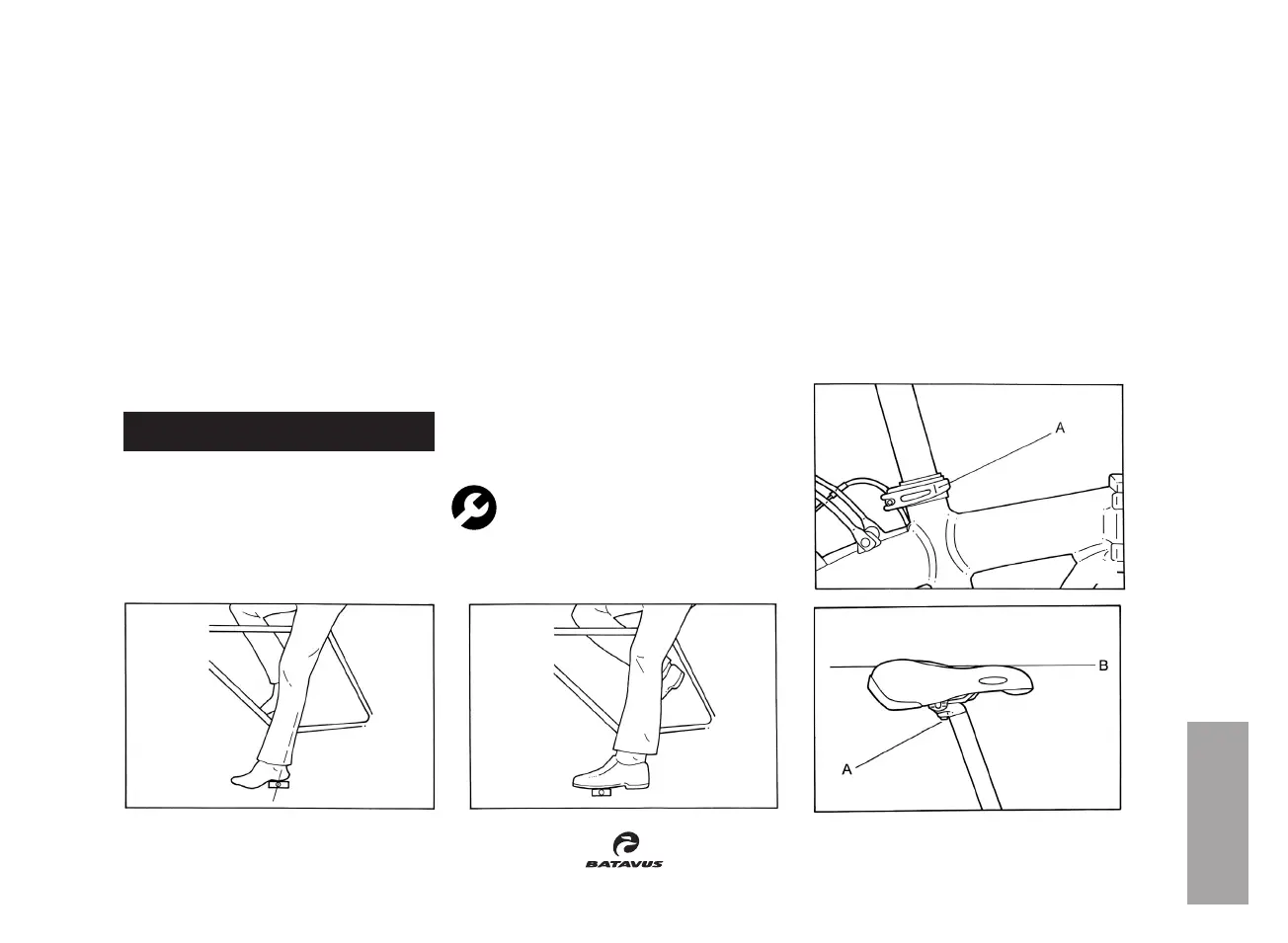 A

B

A

BATAVUS