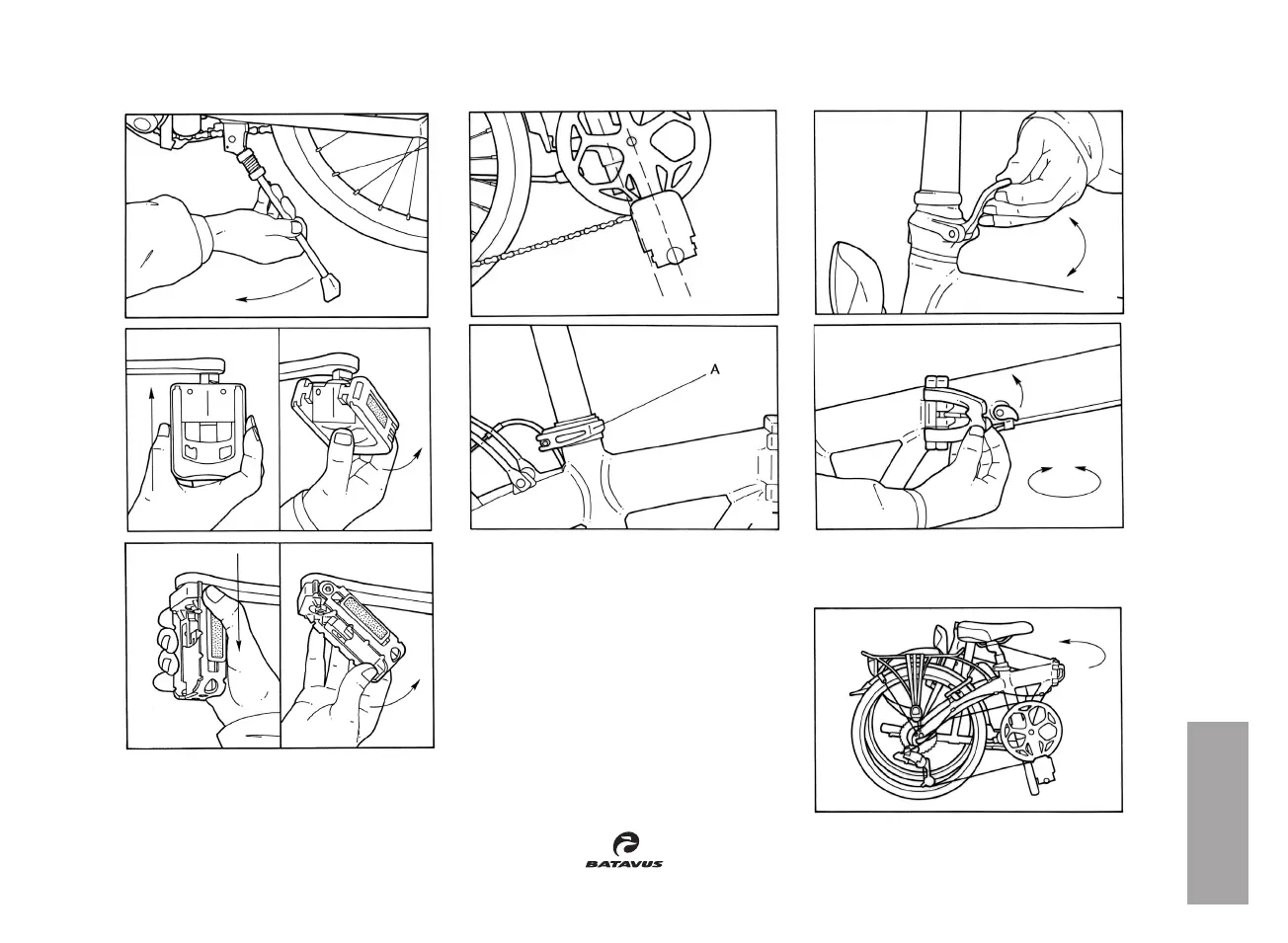 A

BATAVUS