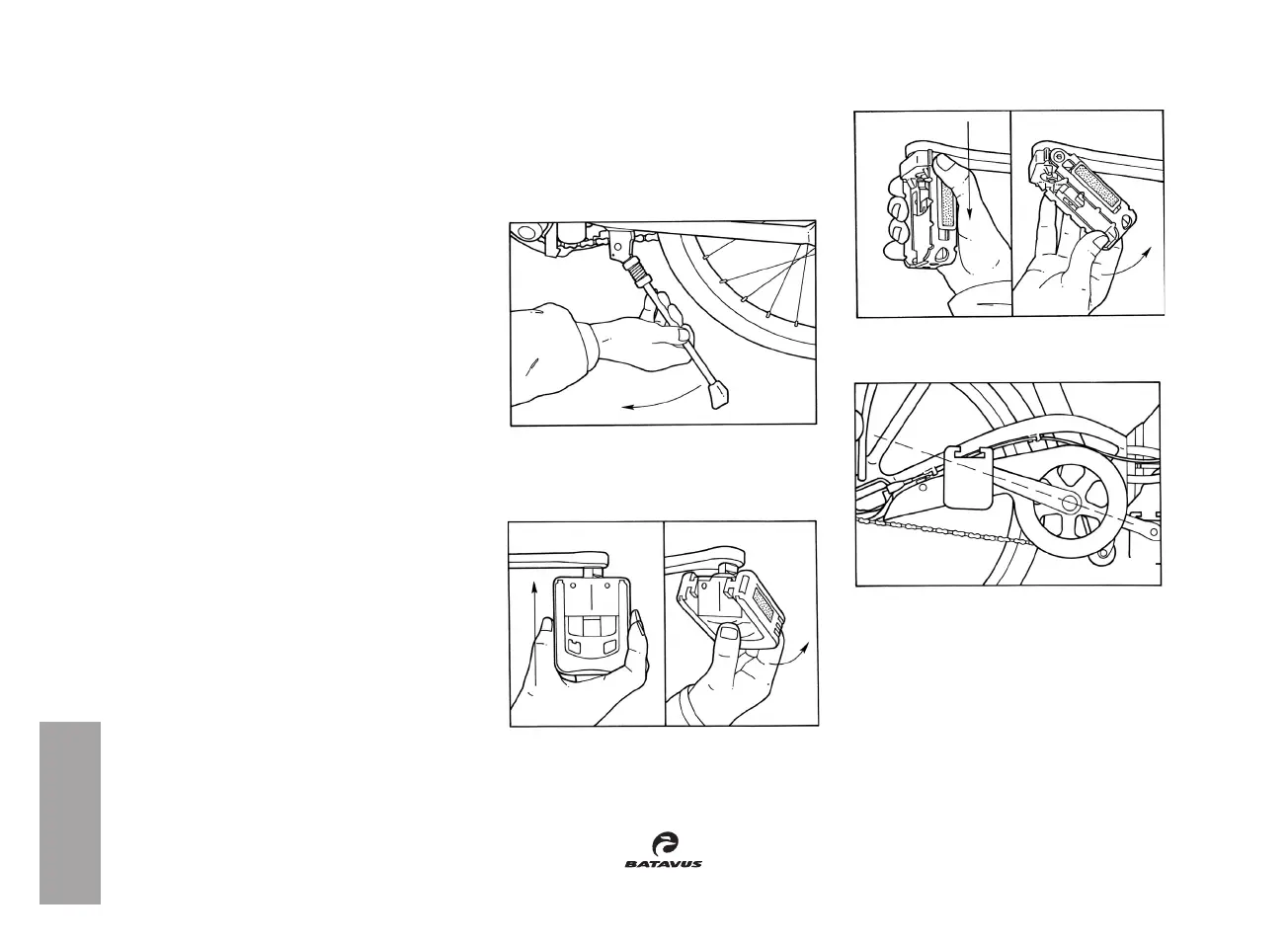 BATAVUS