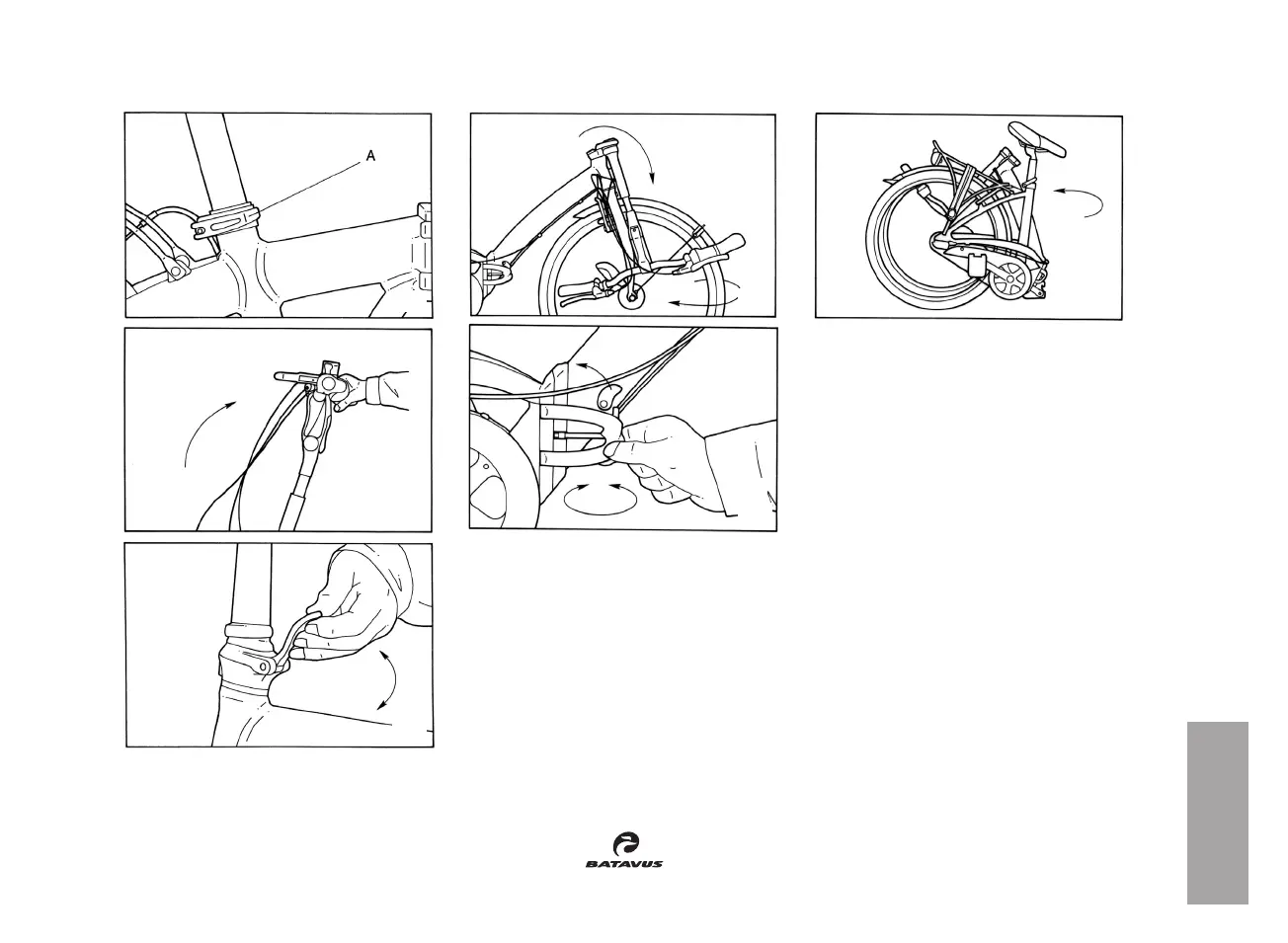 A

BATAVUS