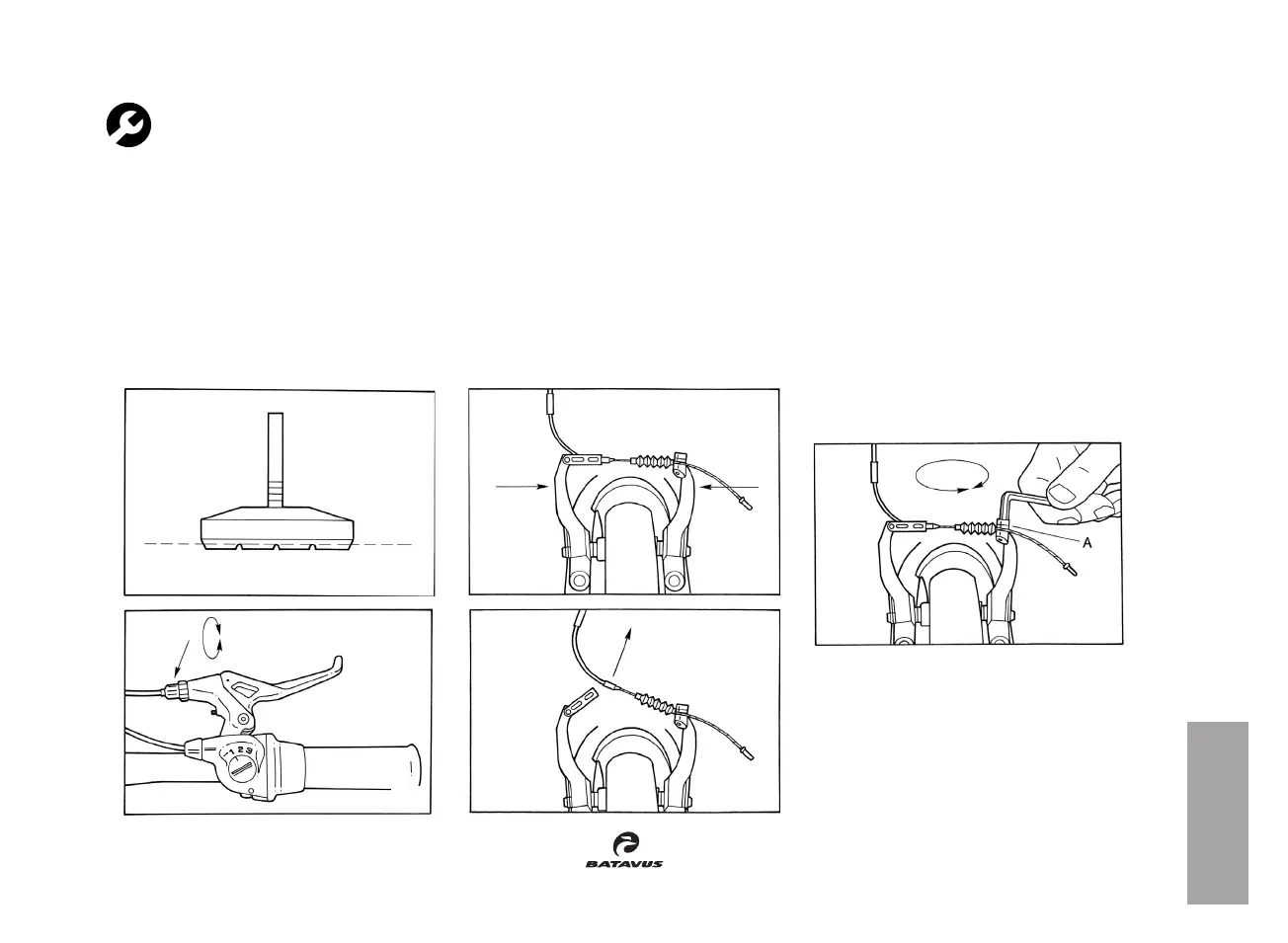 1 2 3

A

BATAVUS