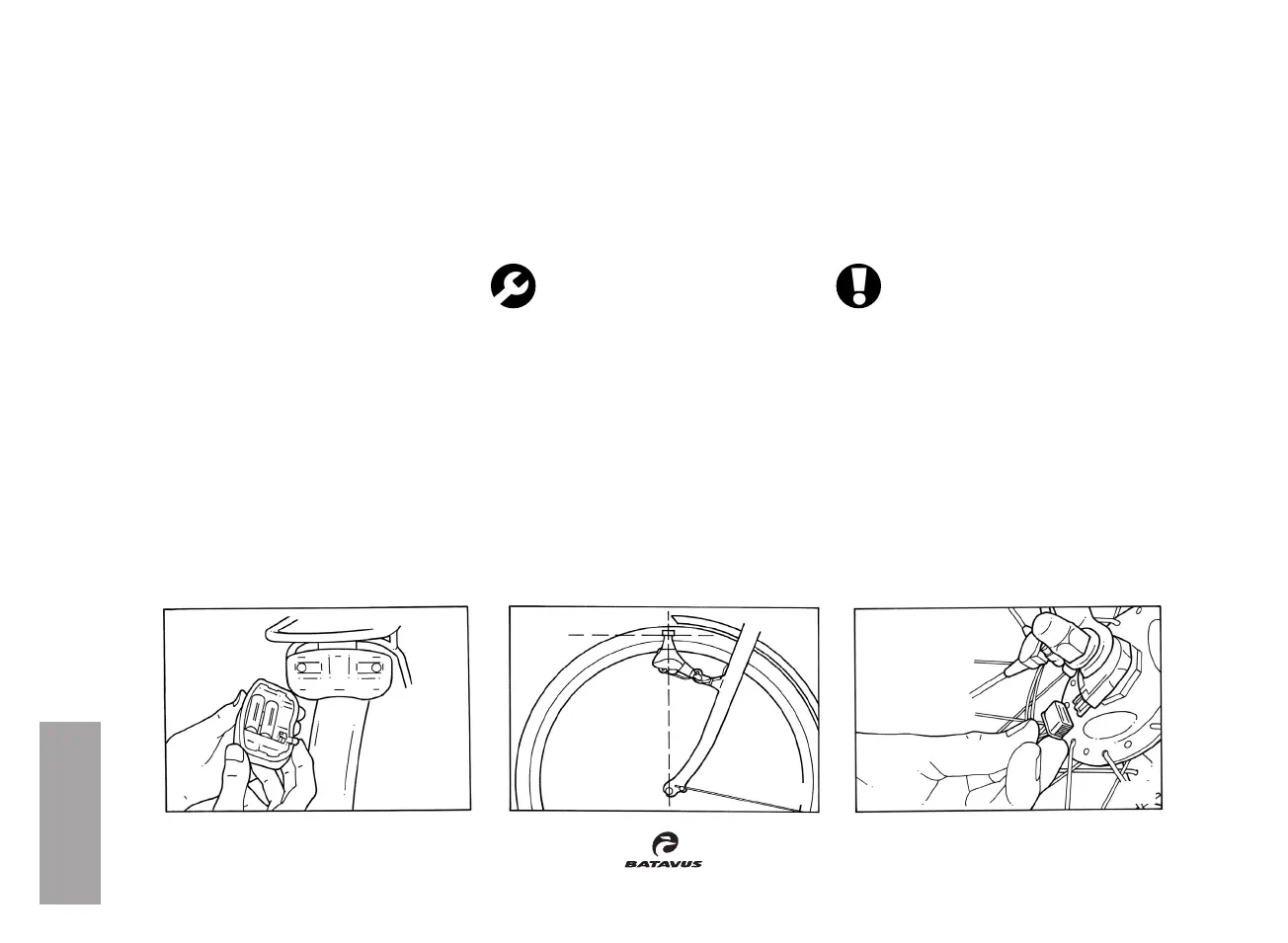 BATAVUS