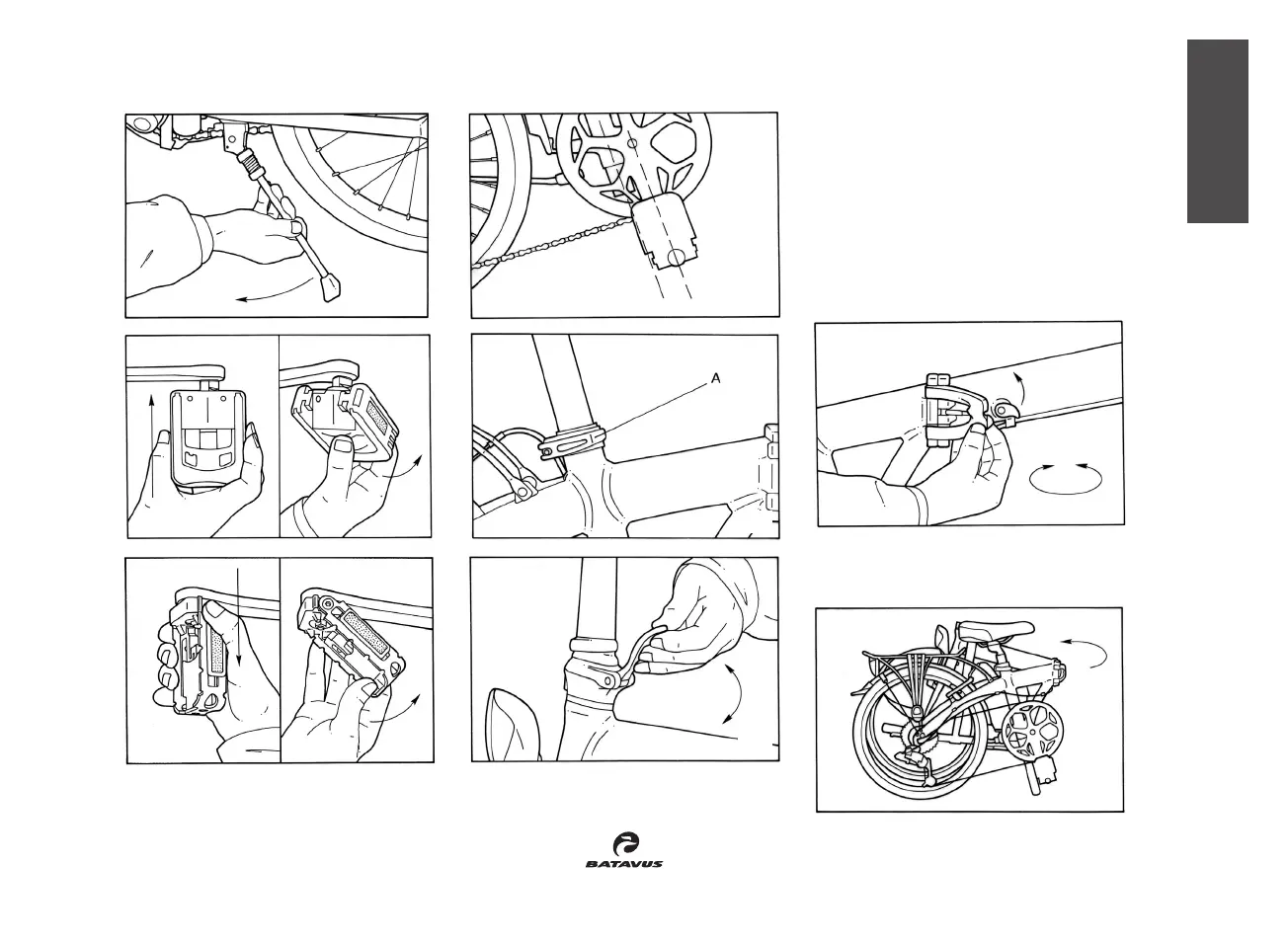 A

BATAVUS