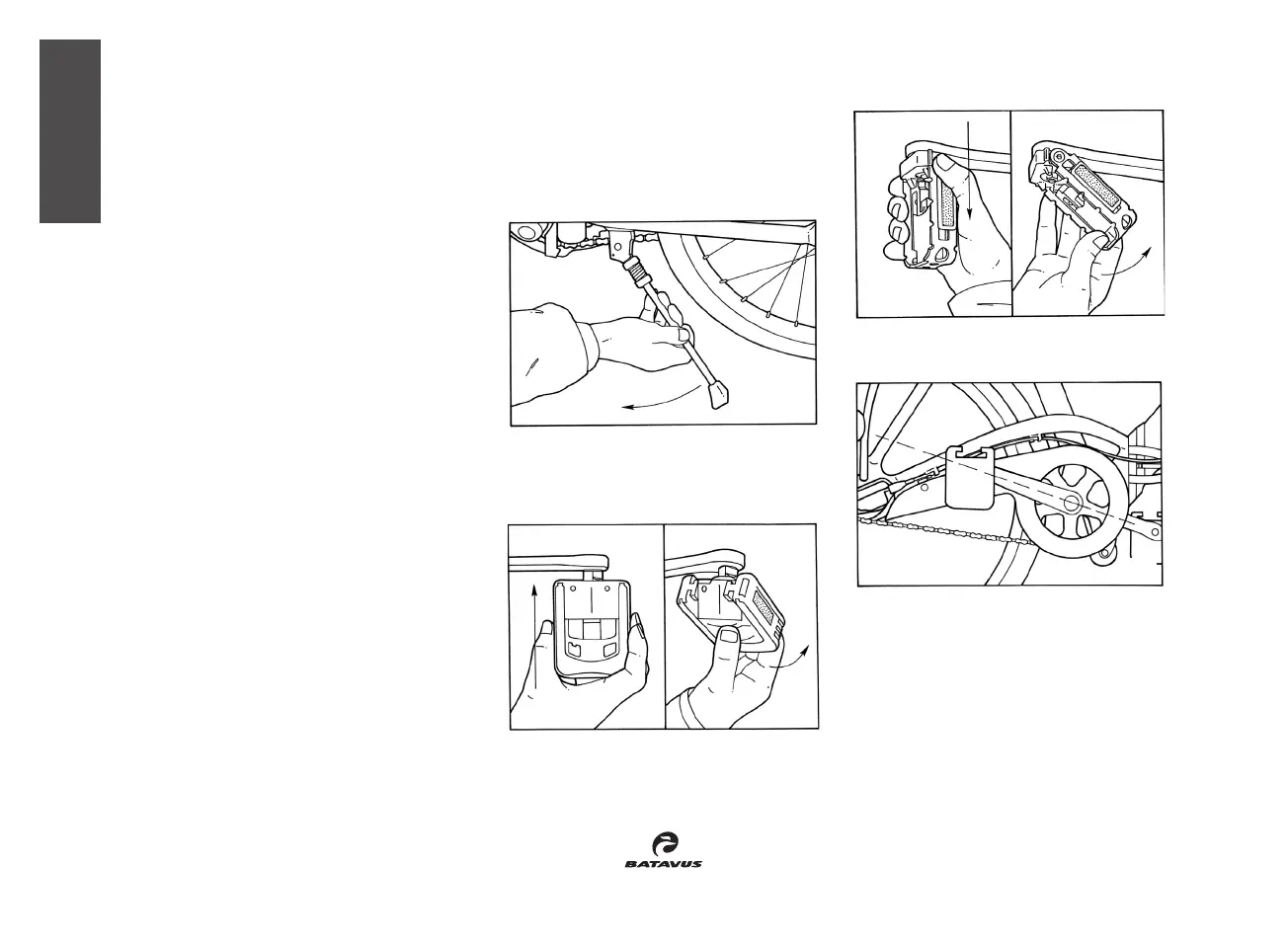 BATAVUS