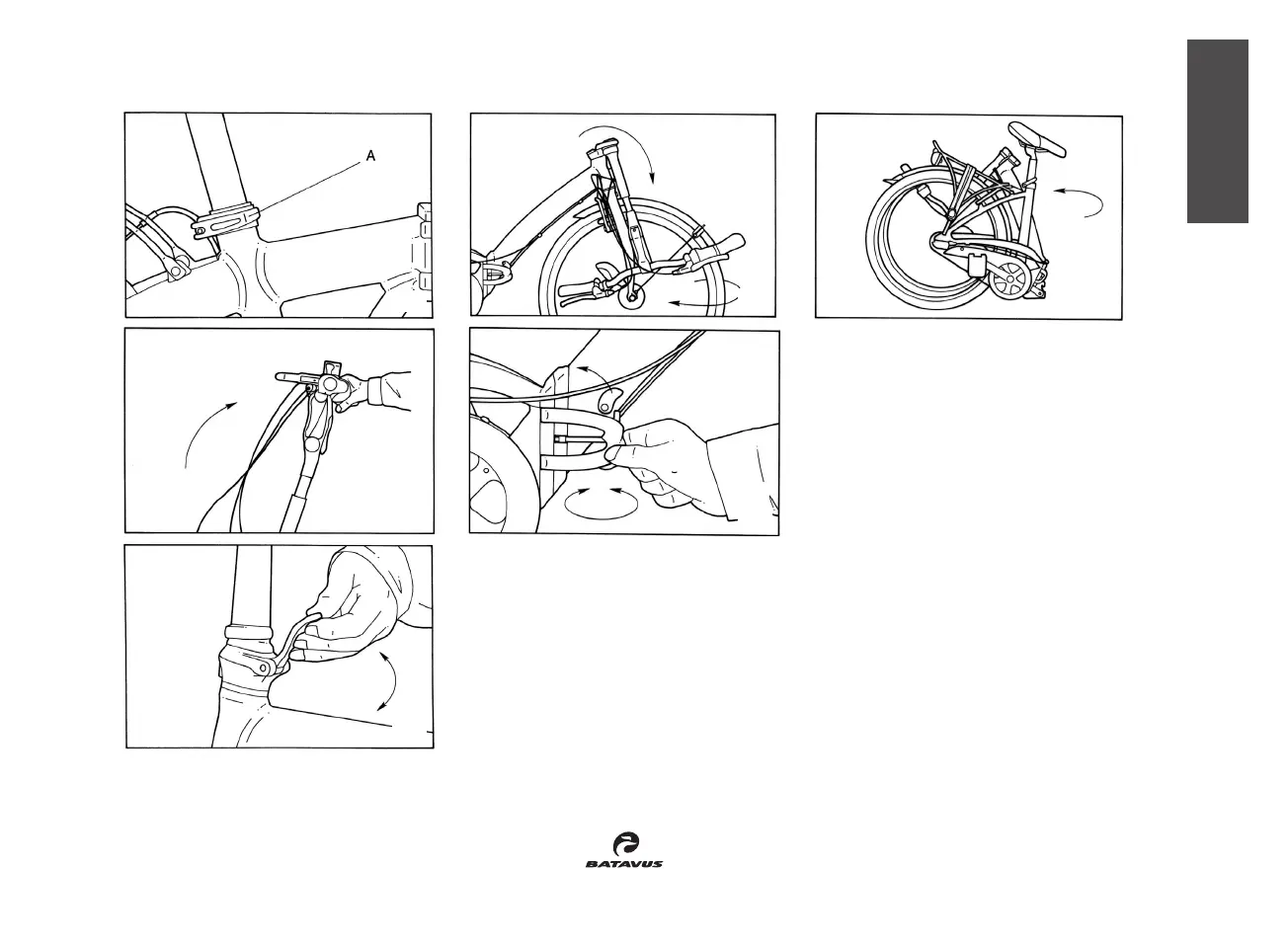 A

BATAVUS